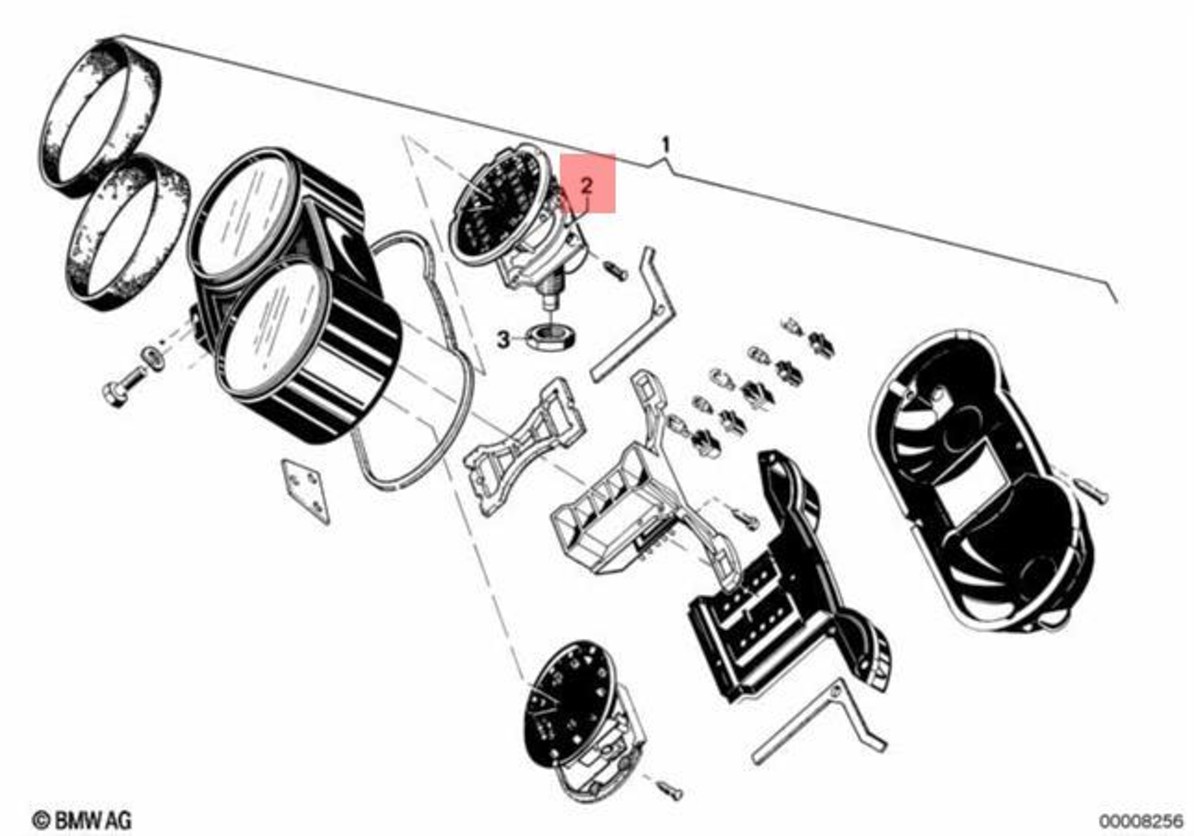 1

2

3

© BMW AG

00008256