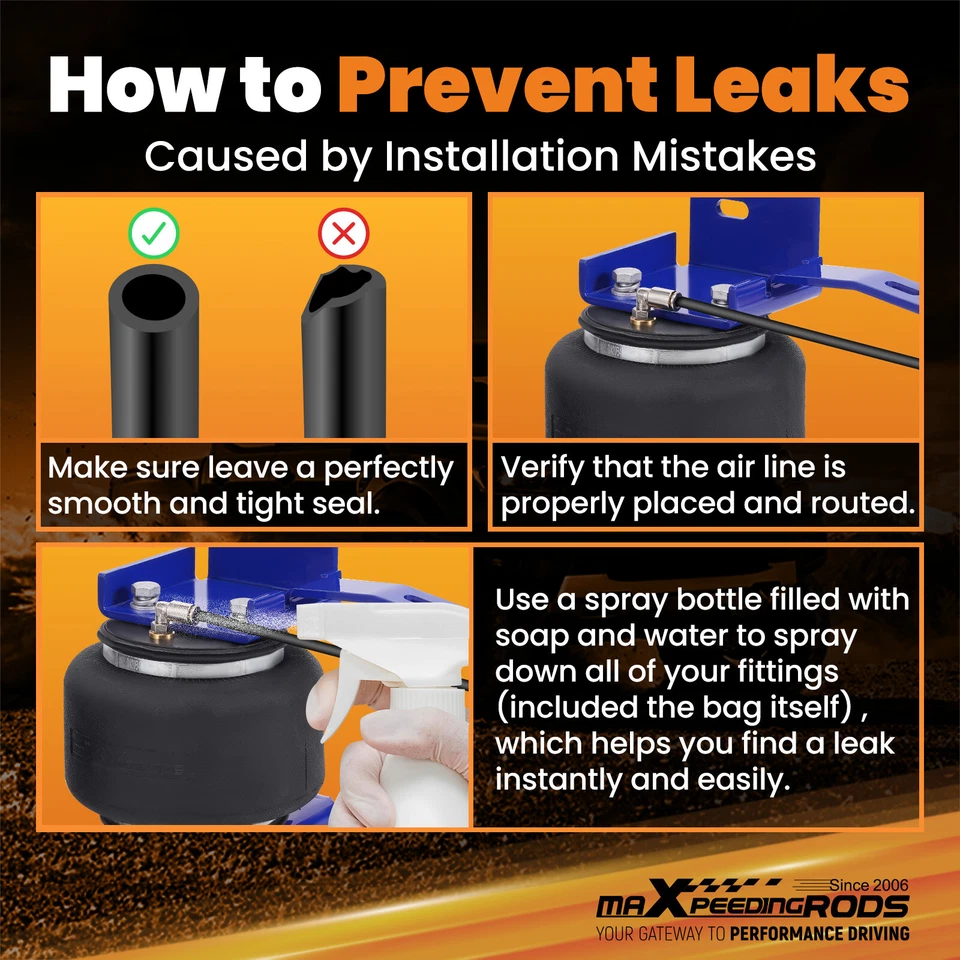 How to Prevent Leaks
Caused by Installation Mistakes

Make sure leave a perfectly smooth and tight seal.

Verify that the air line is properly placed and routed.

Use a spray bottle filled with soap and water to spray down all of your fittings (included the bag itself) , which helps you find a leak instantly and easily.

Since 2006
maXpeedingRODS
YOUR GATEWAY TO PERFORMANCE DRIVING