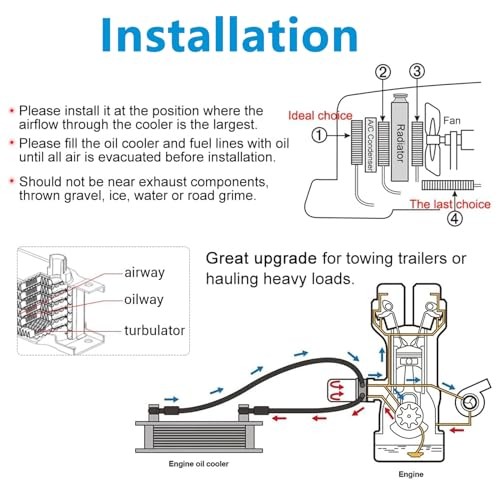 Installation

• Please install it at the position where the airflow through the cooler is the largest.

• Please fill the oil cooler and fuel lines with oil until all air is evacuated before installation.

• Should not be near exhaust components, thrown gravel, ice, water or road grime.

② ③
Ideal choice
①
A/C Condenser
Radiator
Fan
The last choice
④

airway
oilway
turbulator

Great upgrade for towing trailers or hauling heavy loads.

Engine oil cooler

Engine