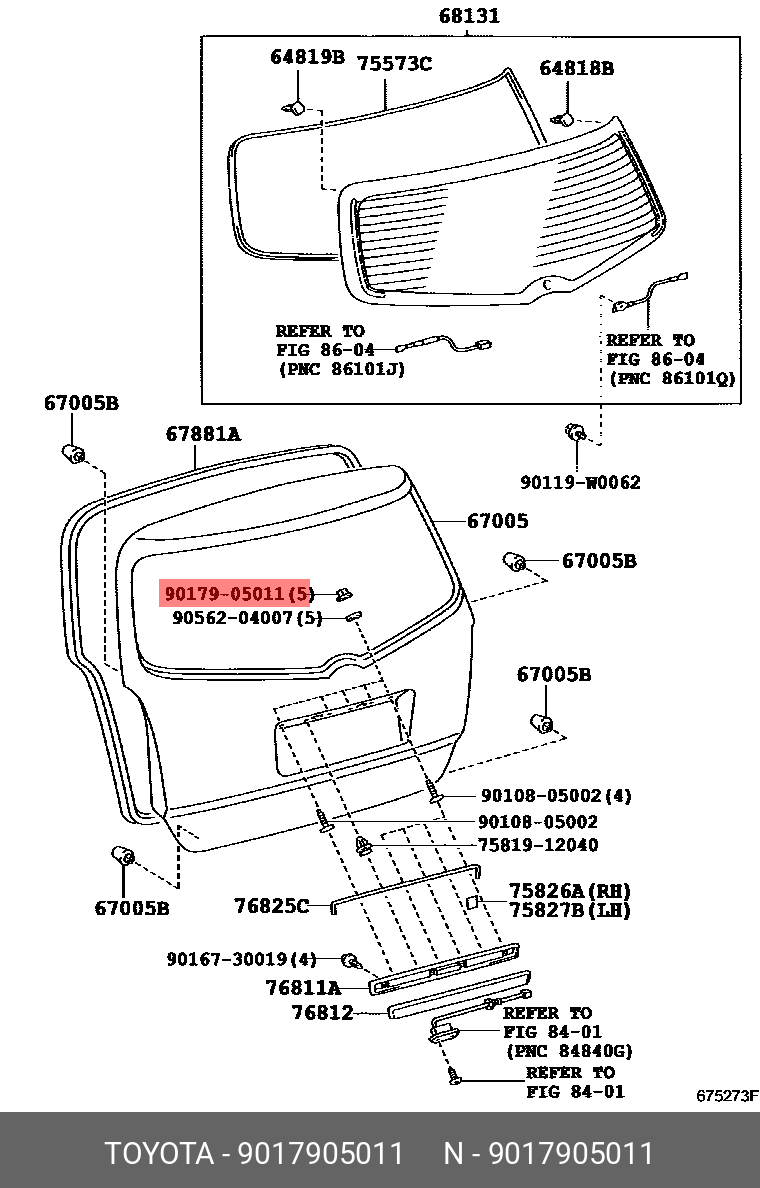 68131
64819B
75573C
64818B
REFER TO
FIG 86-04
(PNC 86101J)
REFER TO
FIG 86-04
(PNC 86101Q)
67005B
67881A
90119-W0062
67005
67005B
90179-05011(5)
90562-04007(5)
67005B
90108-05002(4)
90108-05002
75819-12040
67005B
76825C
75826A(RH)
75827B(LH)
90167-30019(4)
76811A
76812
REFER TO
FIG 84-01
(PNC 84840G)
REFER TO
FIG 84-01
675273F
TOYOTA - 9017905011 N - 9017905011