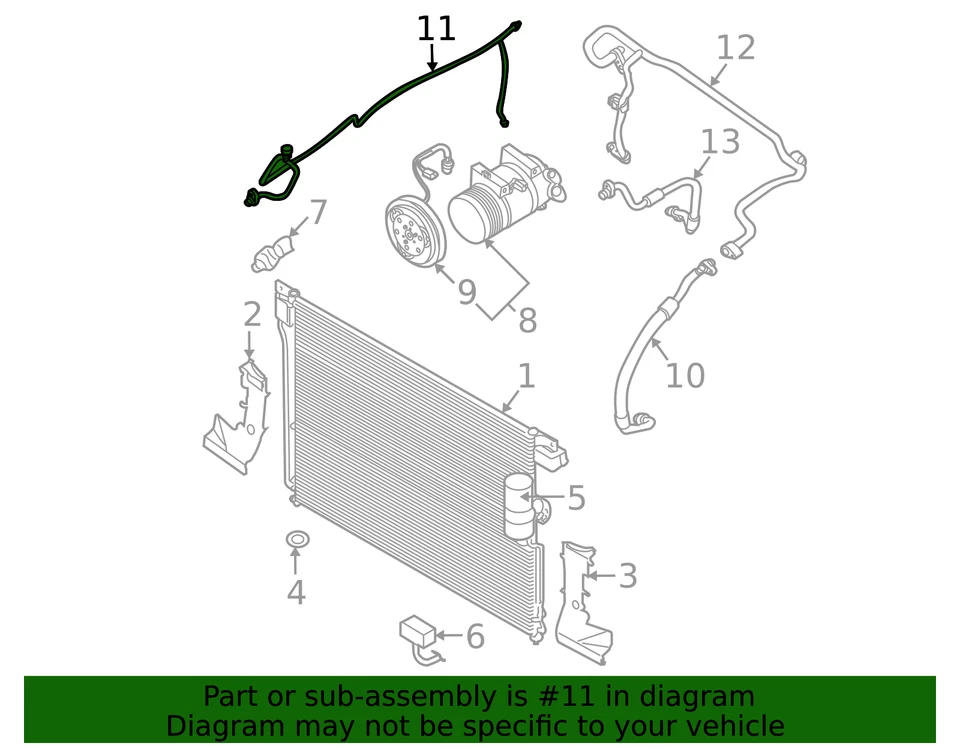 11
12
13
7
9
8
2
1
10
5
4
3
6

Part or sub-assembly is #11 in diagram
Diagram may not be specific to your vehicle