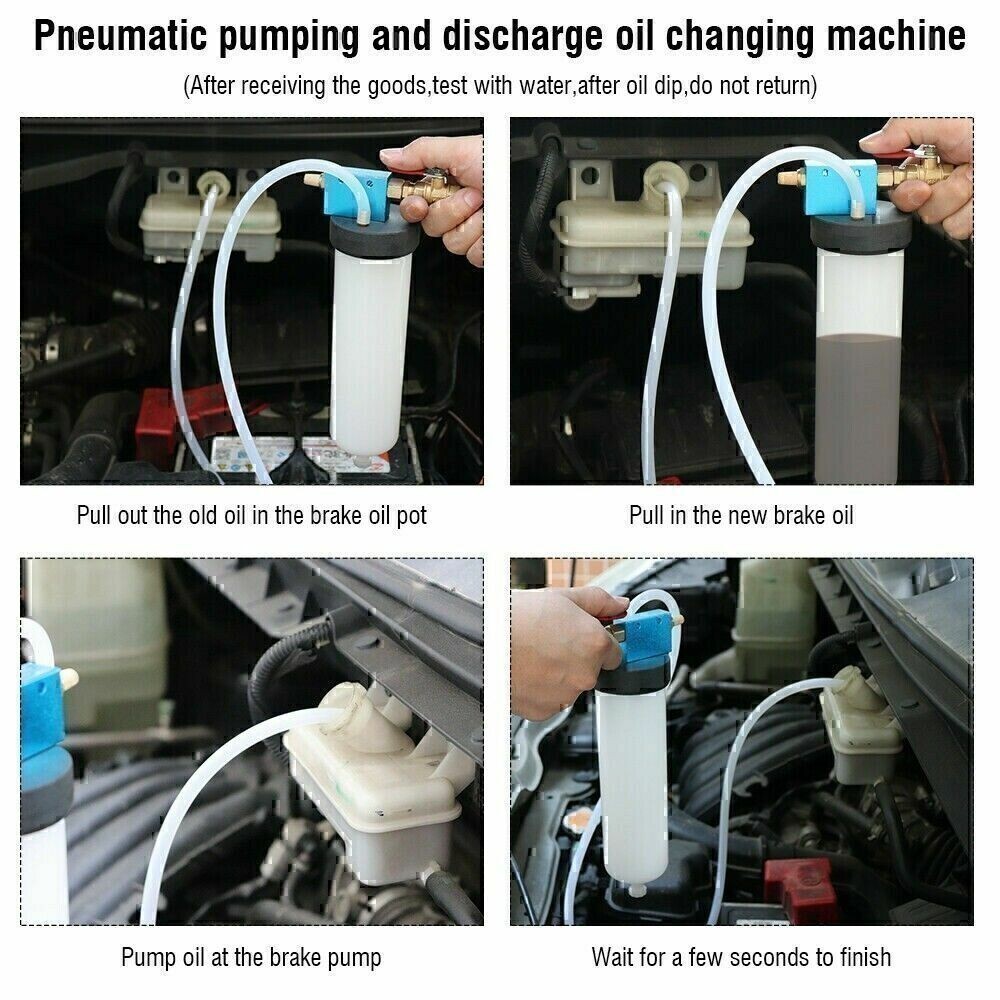 Pneumatic pumping and discharge oil changing machine

(After receiving the goods,test with water,after oil dip,do not return)

Pull out the old oil in the brake oil pot

Pull in the new brake oil

Pump oil at the brake pump

Wait for a few seconds to finish