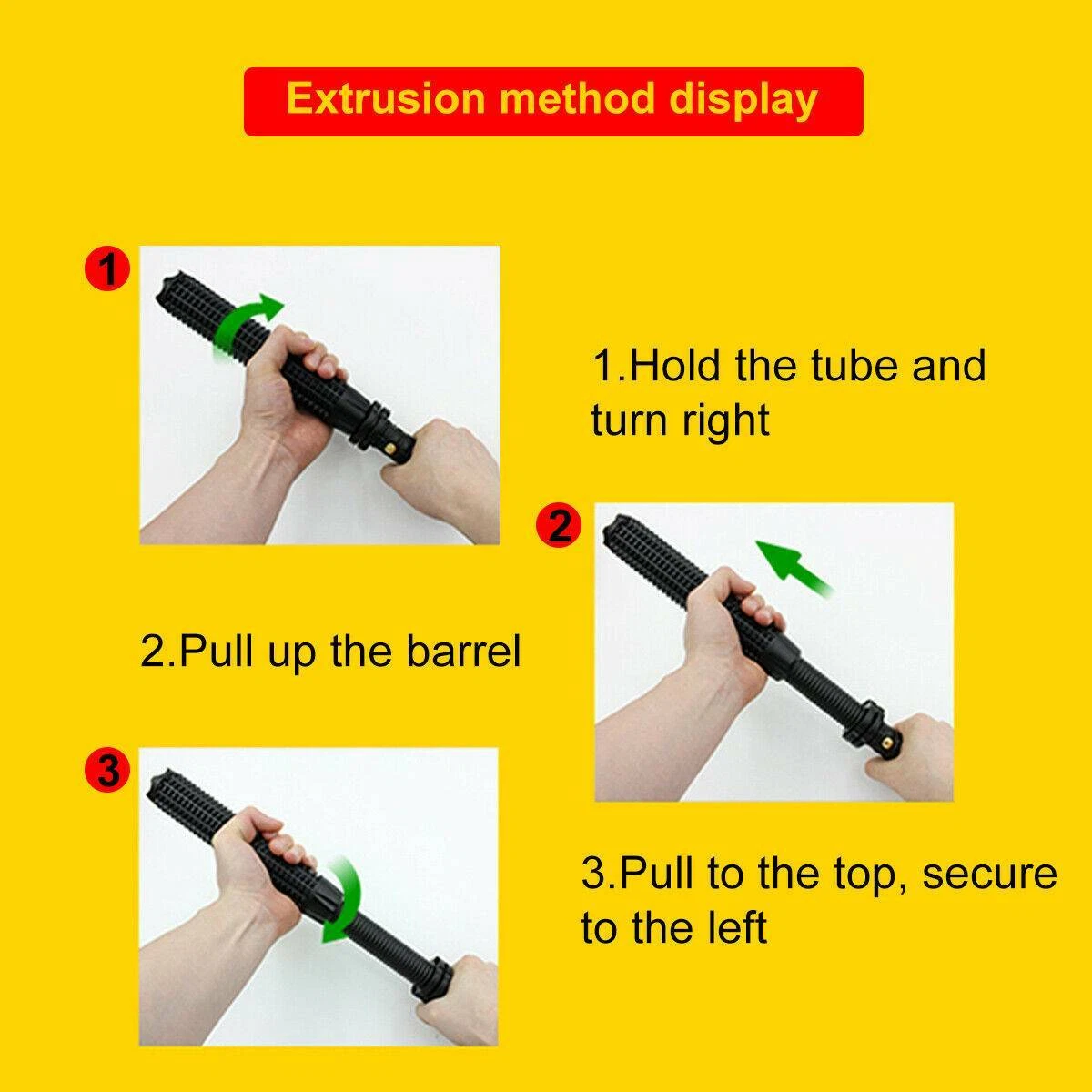 Extrusion method display

1

1.Hold the tube and turn right

2

2.Pull up the barrel

3

3.Pull to the top, secure to the left