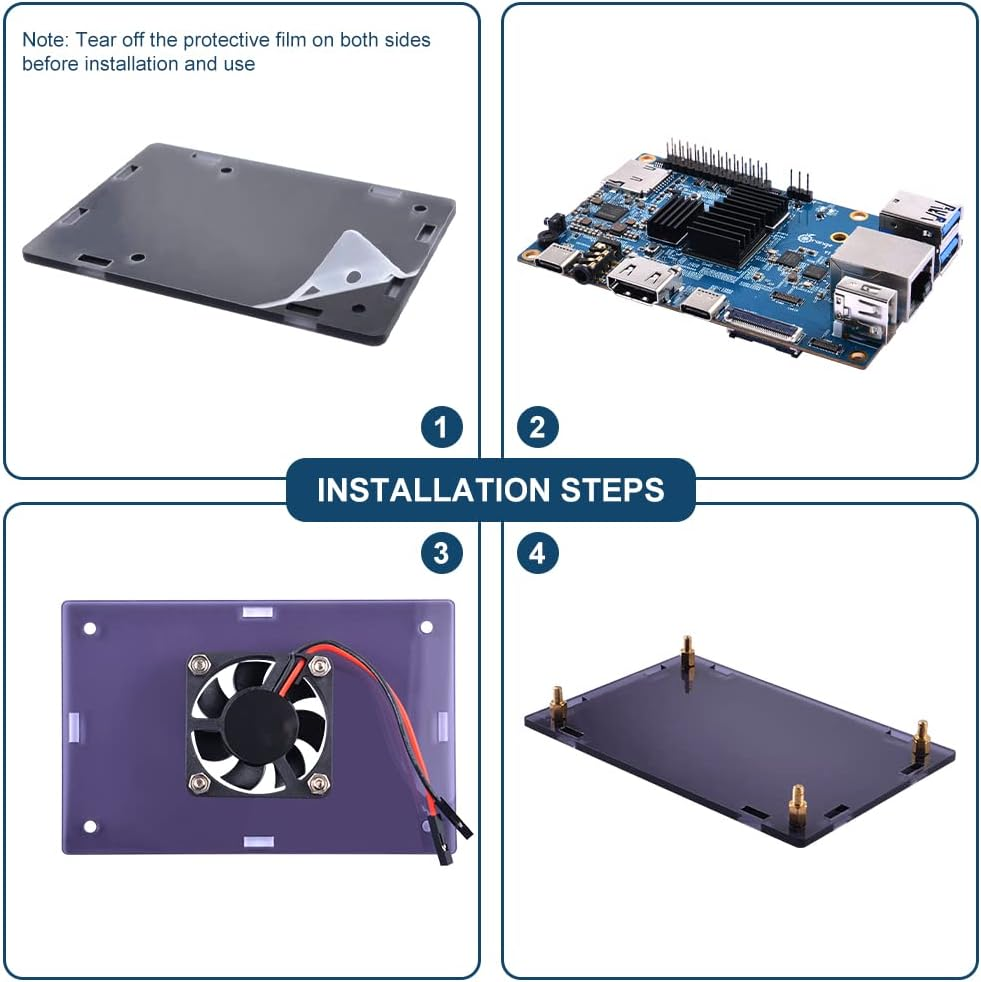 Note: Tear off the protective film on both sides before installation and use

1

2

INSTALLATION STEPS

3

4