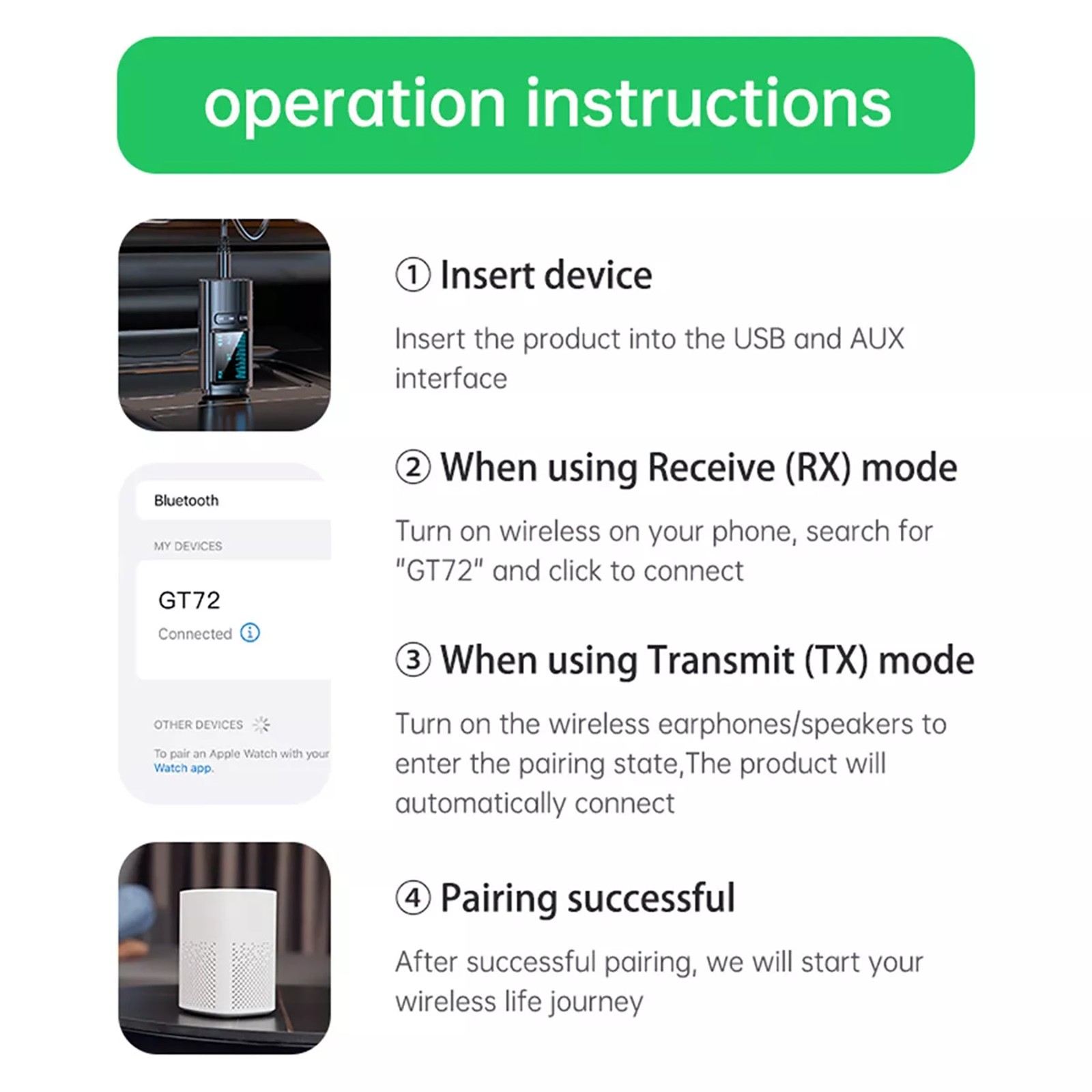 operation instructions

① Insert device

Insert the product into the USB and AUX interface

Bluetooth

MY DEVICES

GT72

Connected

OTHER DEVICES

To pair an Apple Watch with your Watch app.

② When using Receive (RX) mode

Turn on wireless on your phone, search for "GT72" and click to connect

③ When using Transmit (TX) mode

Turn on the wireless earphones/speakers to enter the pairing state,The product will automatically connect

④ Pairing successful

After successful pairing, we will start your wireless life journey