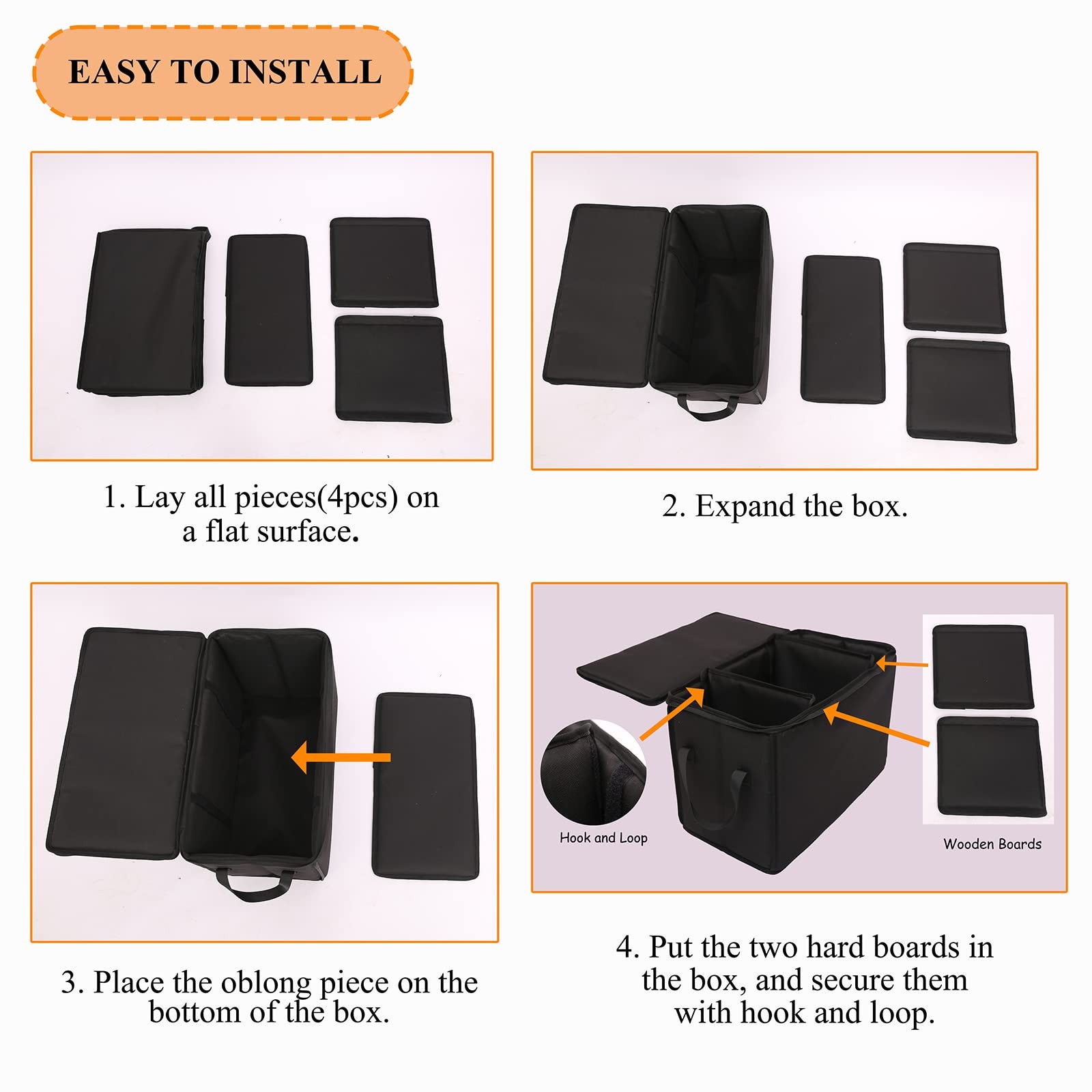 EASY TO INSTALL

1. Lay all pieces(4pcs) on a flat surface.

2. Expand the box.

3. Place the oblong piece on the bottom of the box.

Hook and Loop

Wooden Boards

4. Put the two hard boards in the box, and secure them with hook and loop.