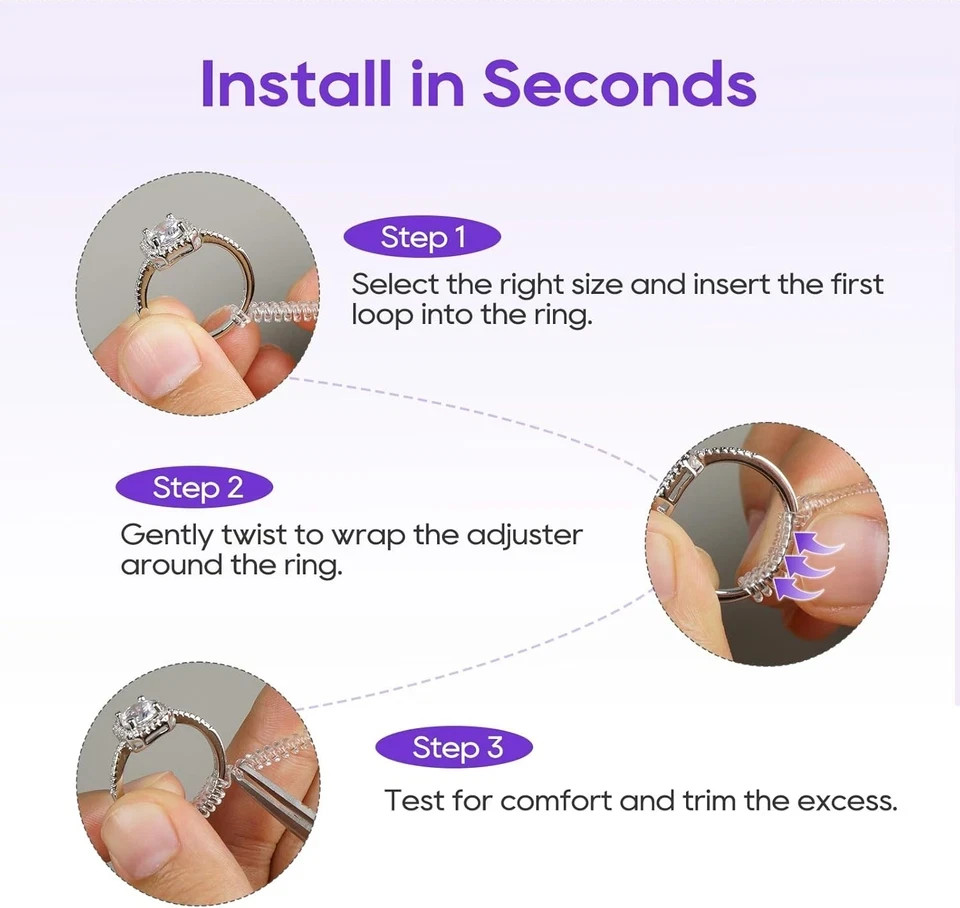 Install in Seconds

Step 1

Select the right size and insert the first loop into the ring.

Step 2

Gently twist to wrap the adjuster around the ring.

Step 3

Test for comfort and trim the excess.