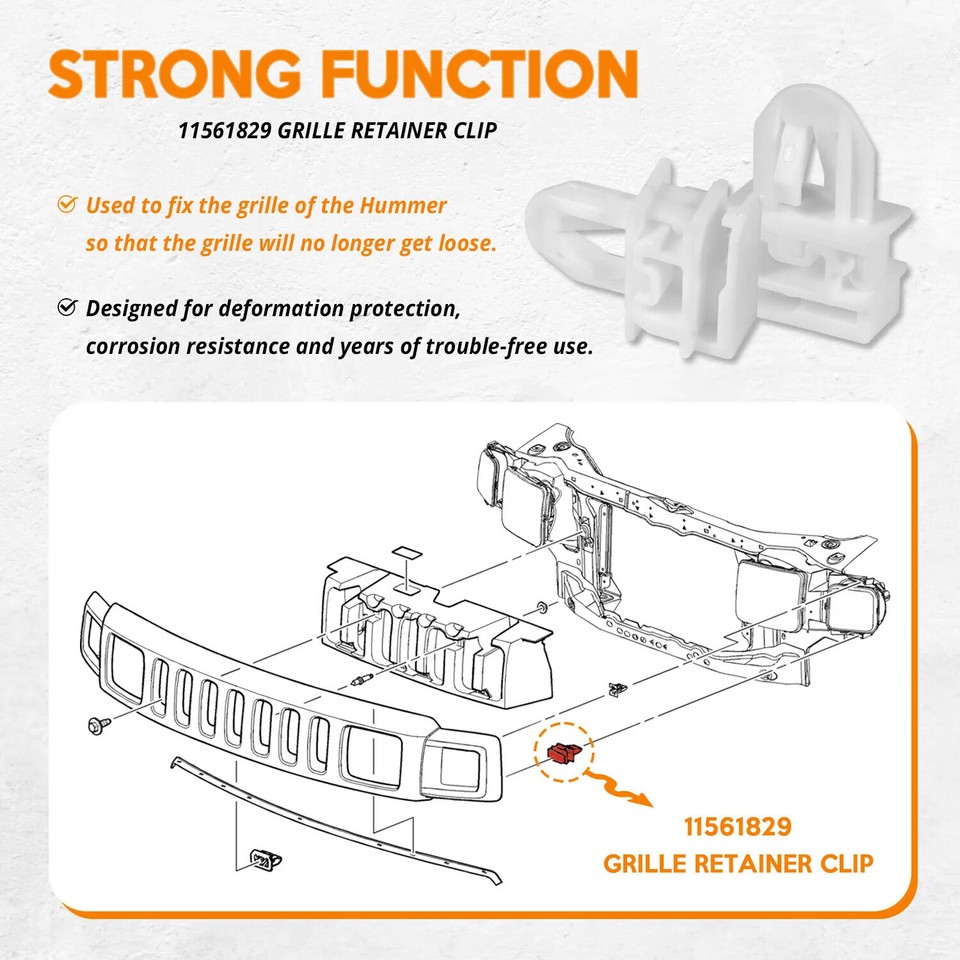 STRONG FUNCTION

11561829 GRILLE RETAINER CLIP

Used to fix the grille of the Hummer so that the grille will no longer get loose.

Designed for deformation protection, corrosion resistance and years of trouble-free use.

11561829
GRILLE RETAINER CLIP