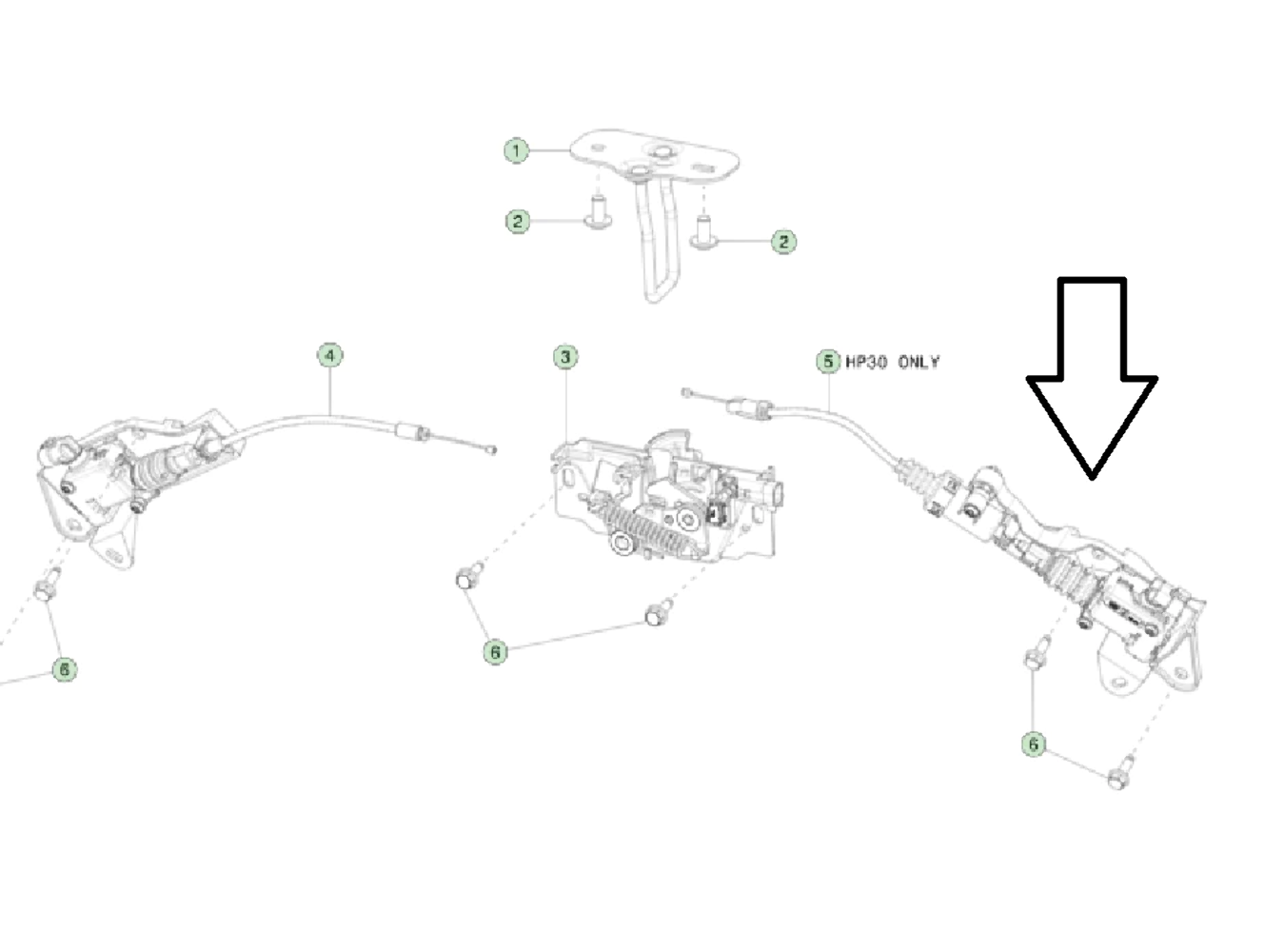 1
2
2
4
3
5 HP30 ONLY
6
6
6