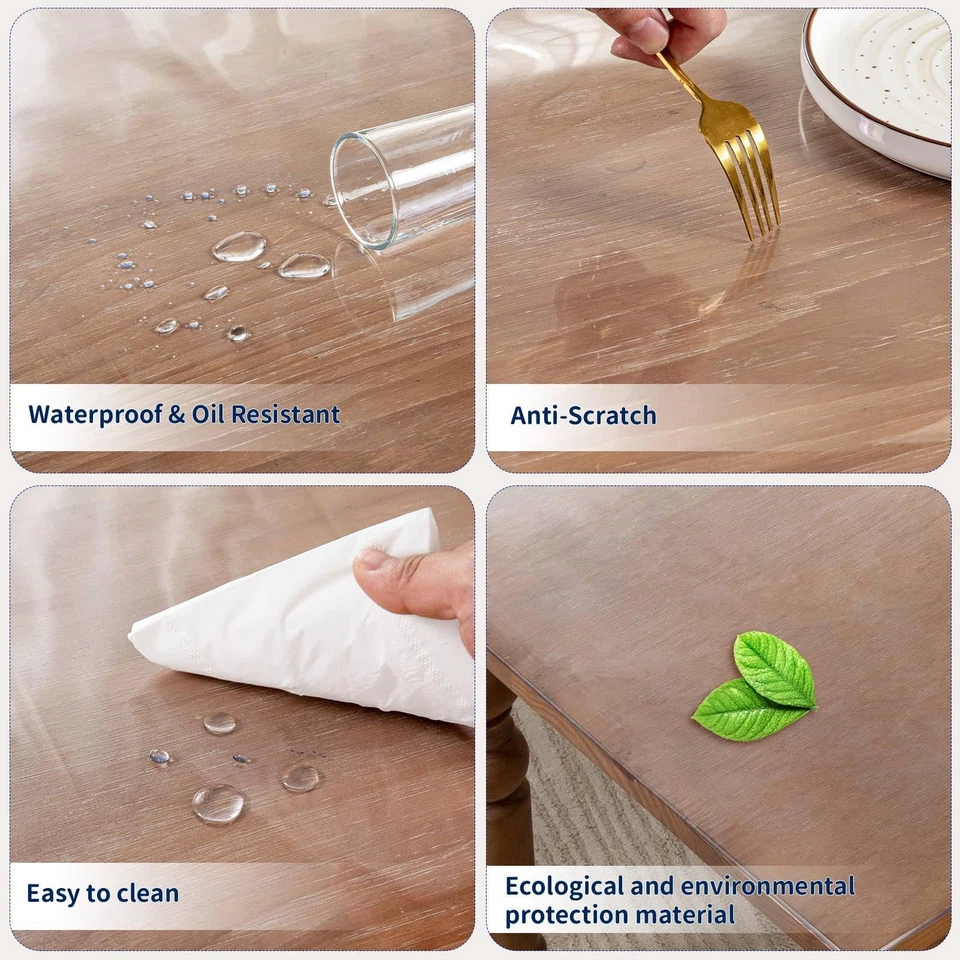 Waterproof & Oil Resistant

Anti-Scratch

Easy to clean

Ecological and environmental protection material