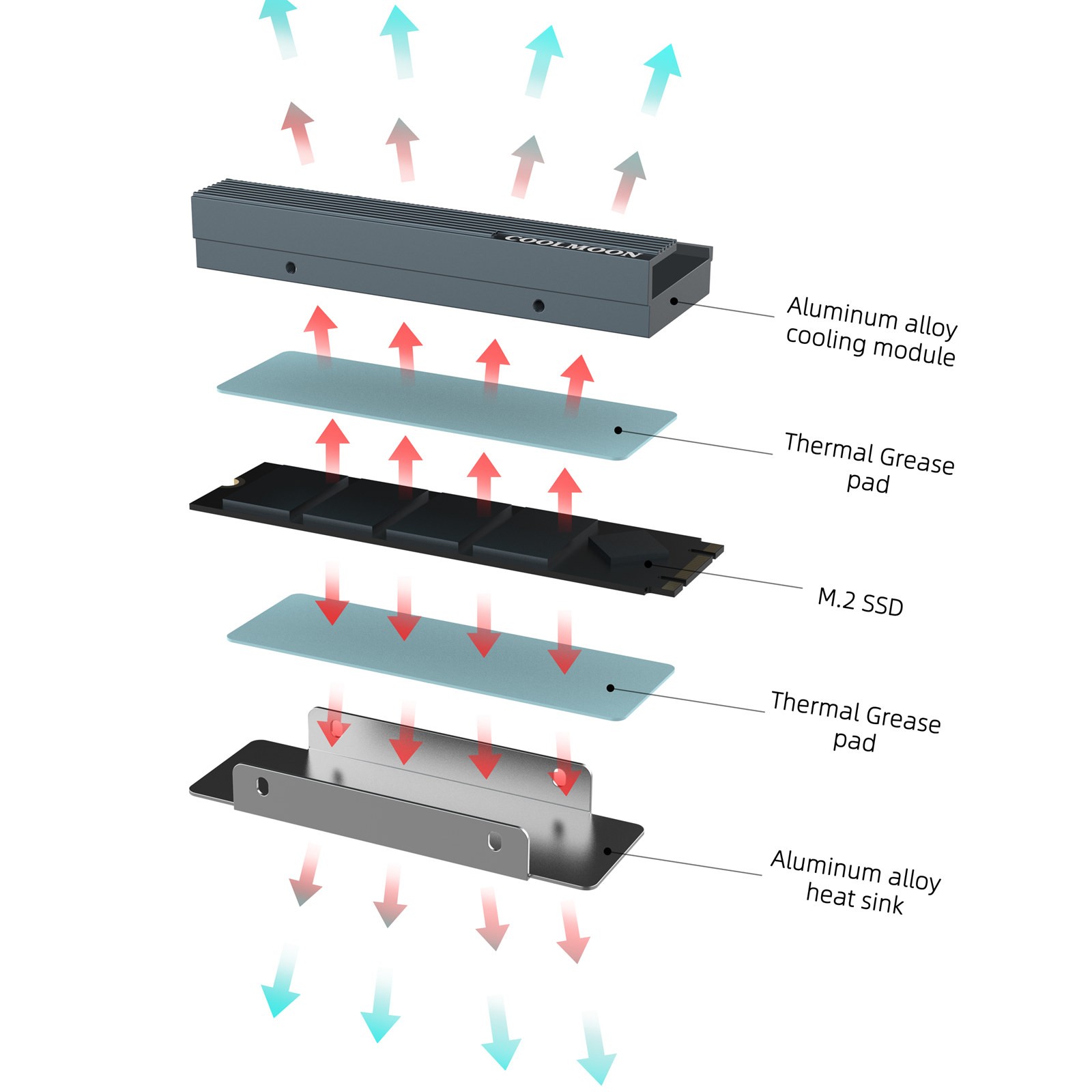 COOLMOON

Aluminum alloy cooling module

Thermal Grease pad

M.2 SSD

Thermal Grease pad

Aluminum alloy heat sink