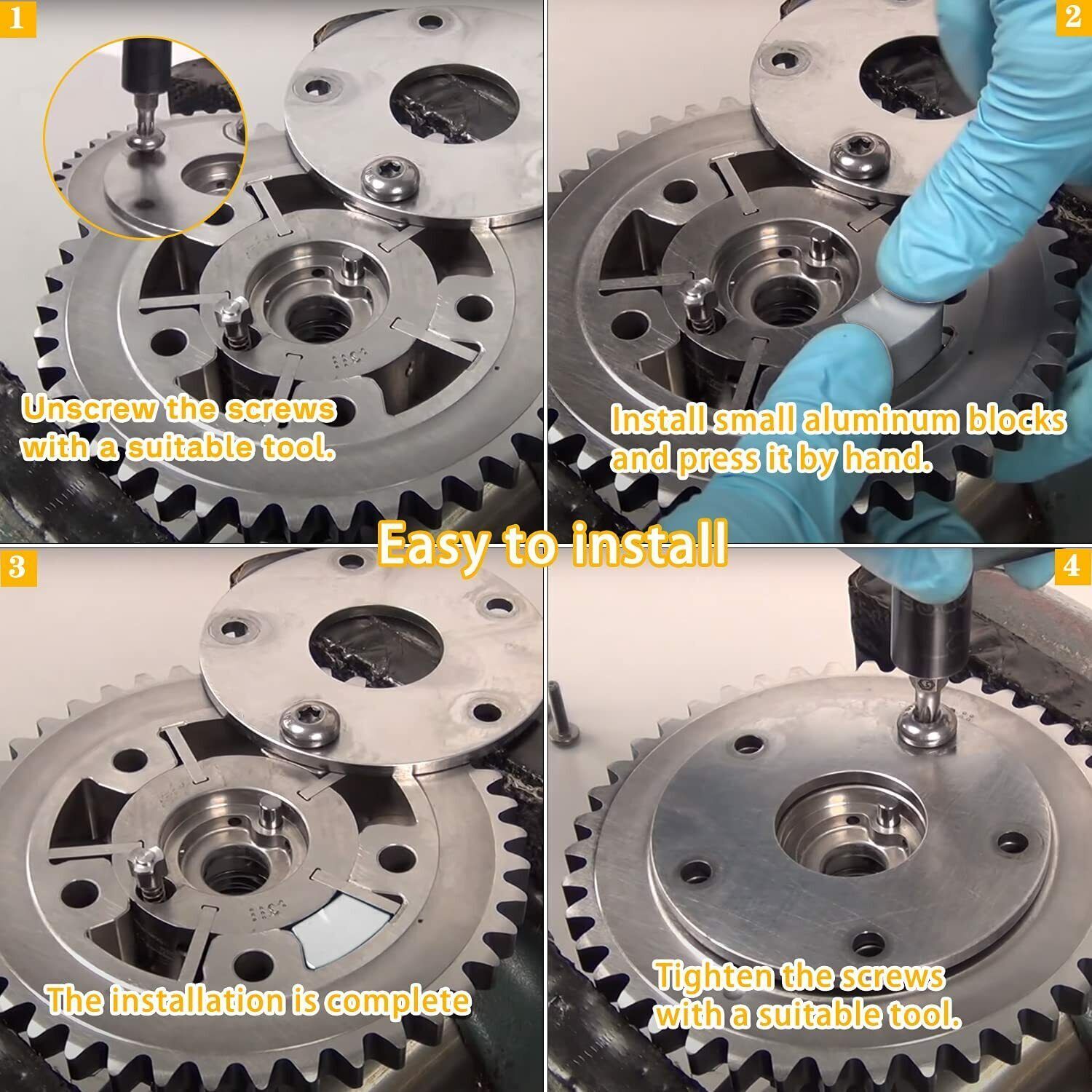 1

Unscrew the screws with a suitable tool.

2

Install small aluminum blocks and press it by hand.

Easy to install

3

The installation is complete

4

Tighten the screws with a suitable tool.