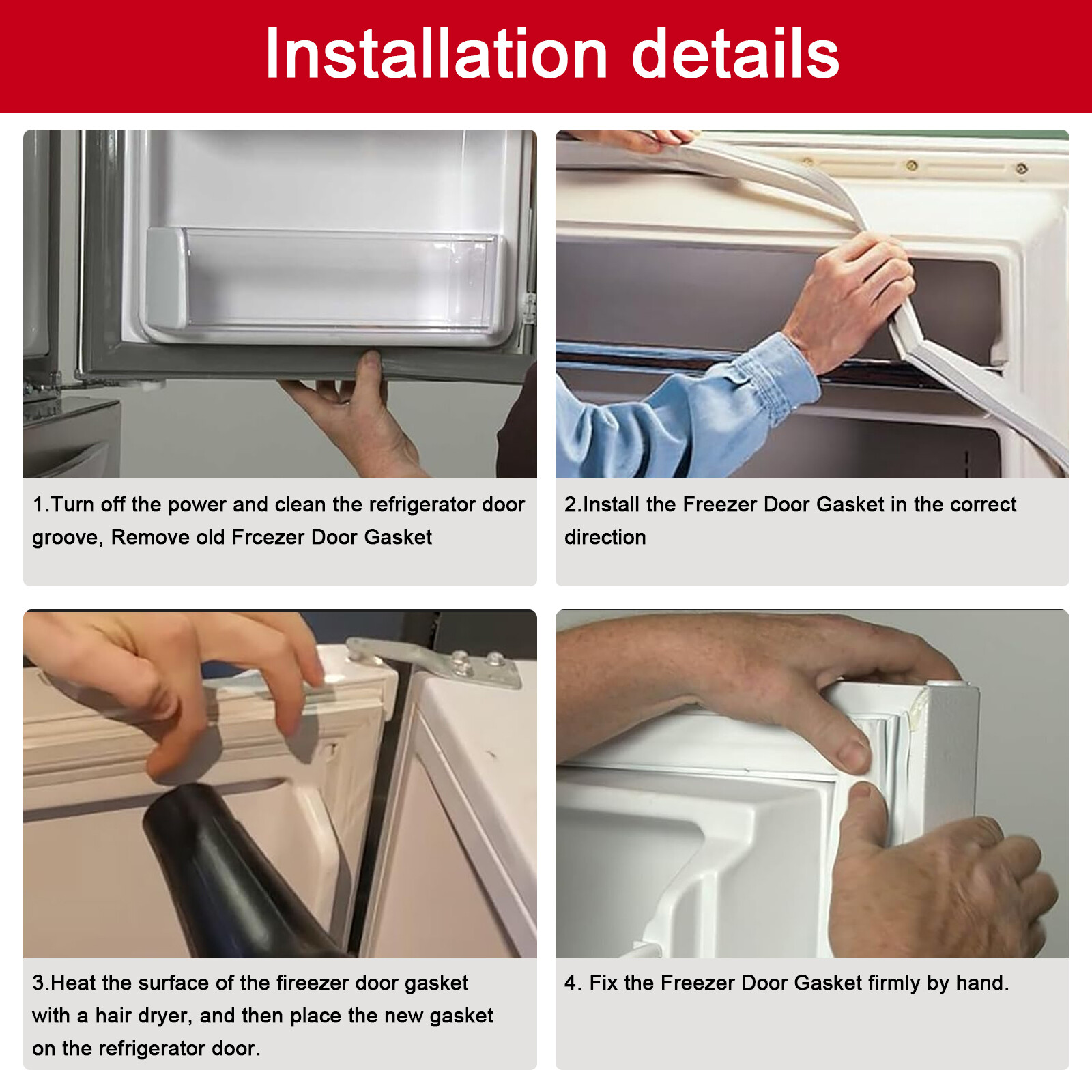 Installation details

1.Turn off the power and clean the refrigerator door groove, Remove old Frcezer Door Gasket

2.Install the Freezer Door Gasket in the correct direction

3.Heat the surface of the fireezer door gasket with a hair dryer, and then place the new gasket on the refrigerator door.

4. Fix the Freezer Door Gasket firmly by hand.