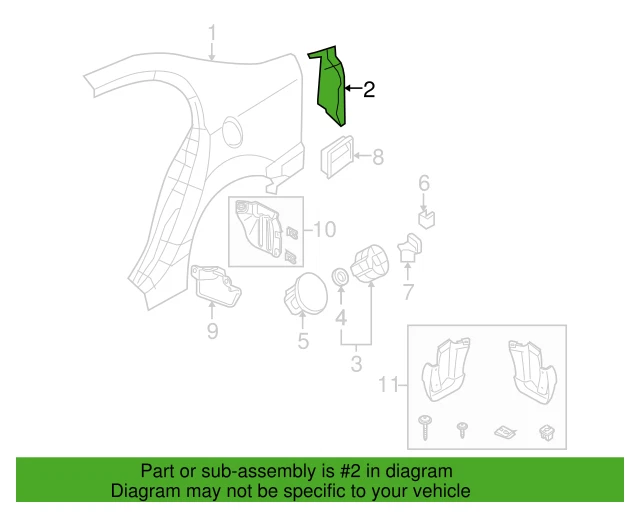 1
2
8
6
10
7
9
5
4
3
11

Part or sub-assembly is #2 in diagram
Diagram may not be specific to your vehicle