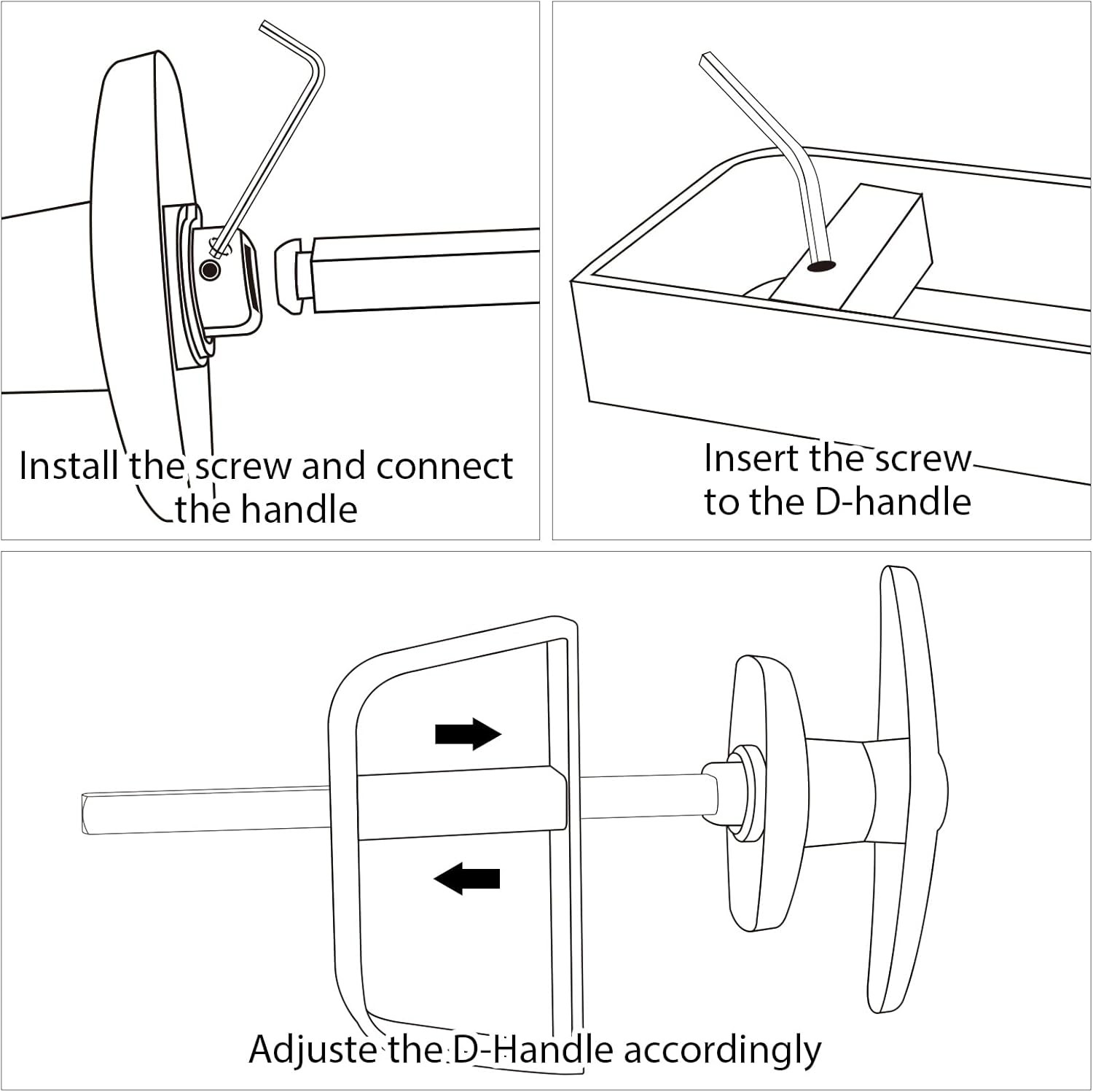 Install the screw and connect the handle

Insert the screw to the D-handle

Adjuste the D-Handle accordingly