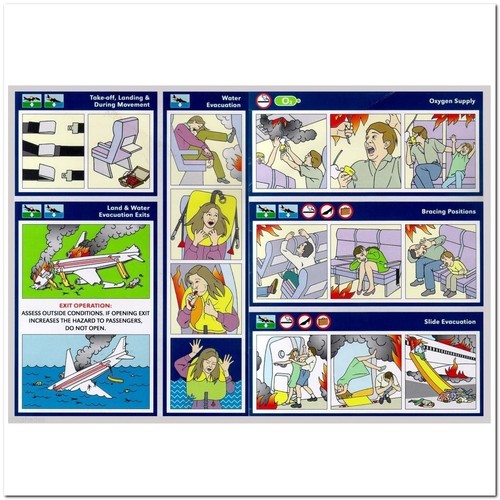 Take-off, Landing & During Movement

Land & Water Evacuation Exits

EXIT OPERATION:
ASSESS OUTSIDE CONDITIONS. IF OPENING EXIT INCREASES THE HAZARD TO PASSENGERS, DO NOT OPEN.

Water Evacuation

$O_2$

Oxygen Supply

Bracing Positions

Slide Evacuation