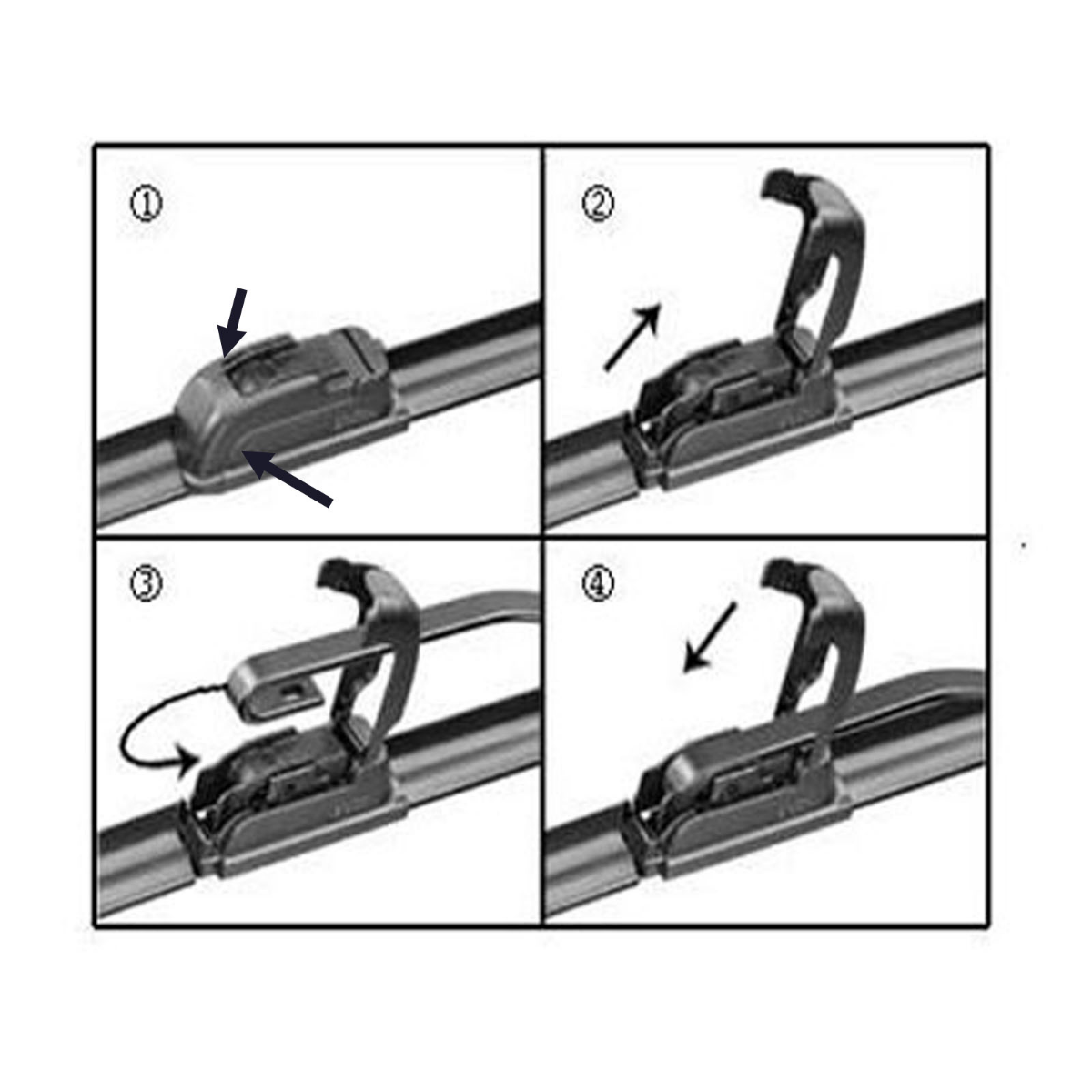 ①

②

③

④