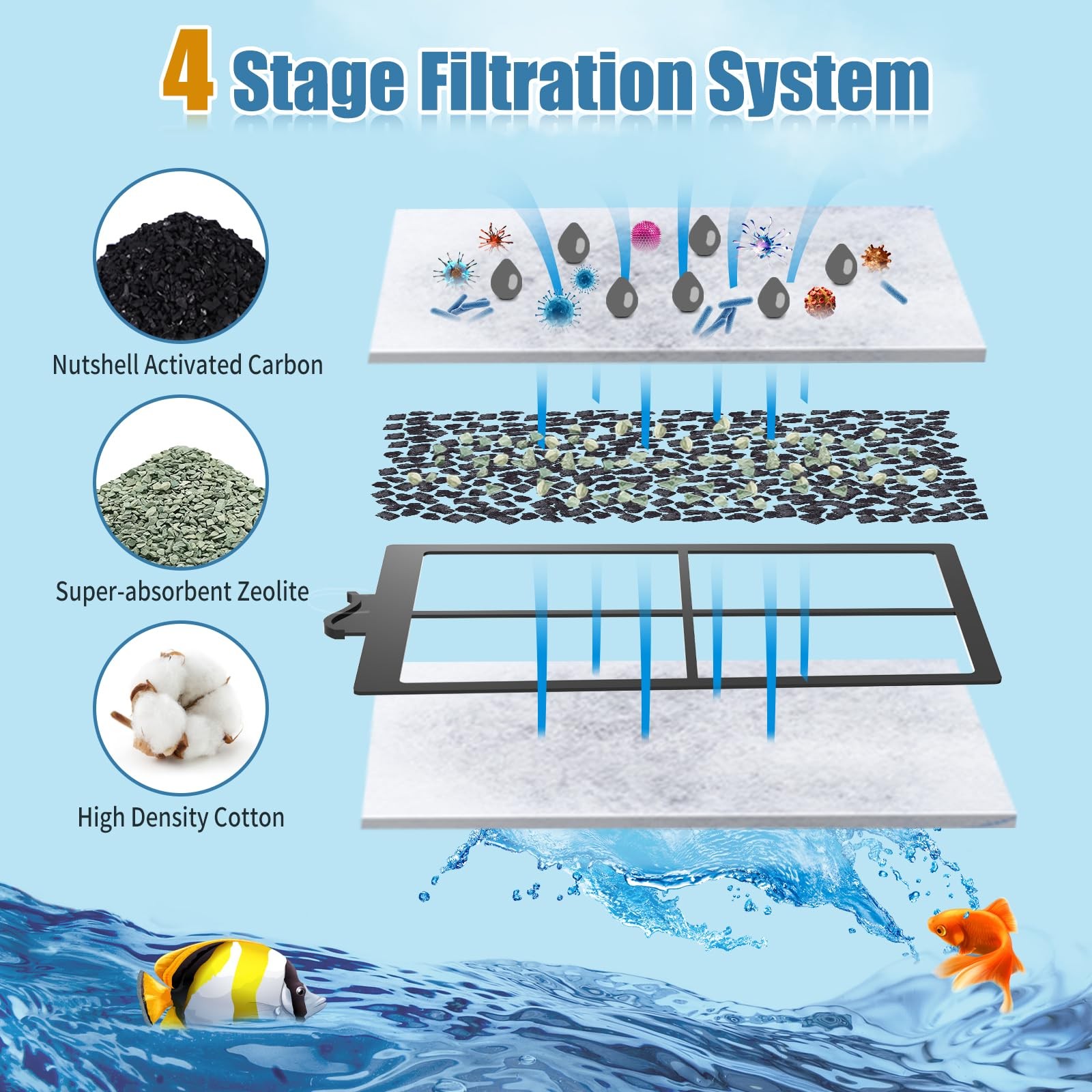 4 Stage Filtration System

Nutshell Activated Carbon

Super-absorbent Zeolite

High Density Cotton