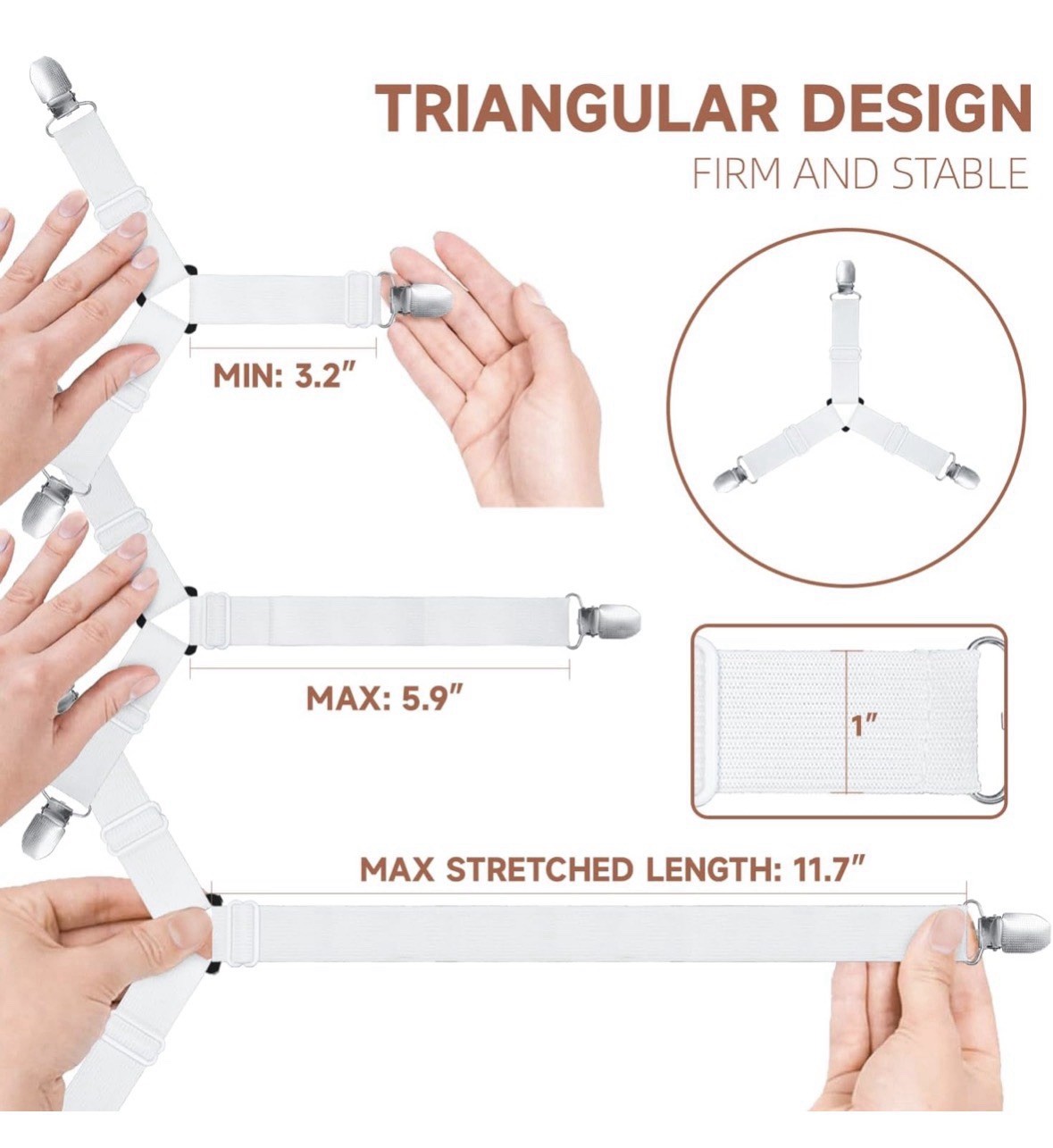 TRIANGULAR DESIGN
FIRM AND STABLE

MIN: 3.2″

MAX: 5.9″

1″

MAX STRETCHED LENGTH: 11.7″