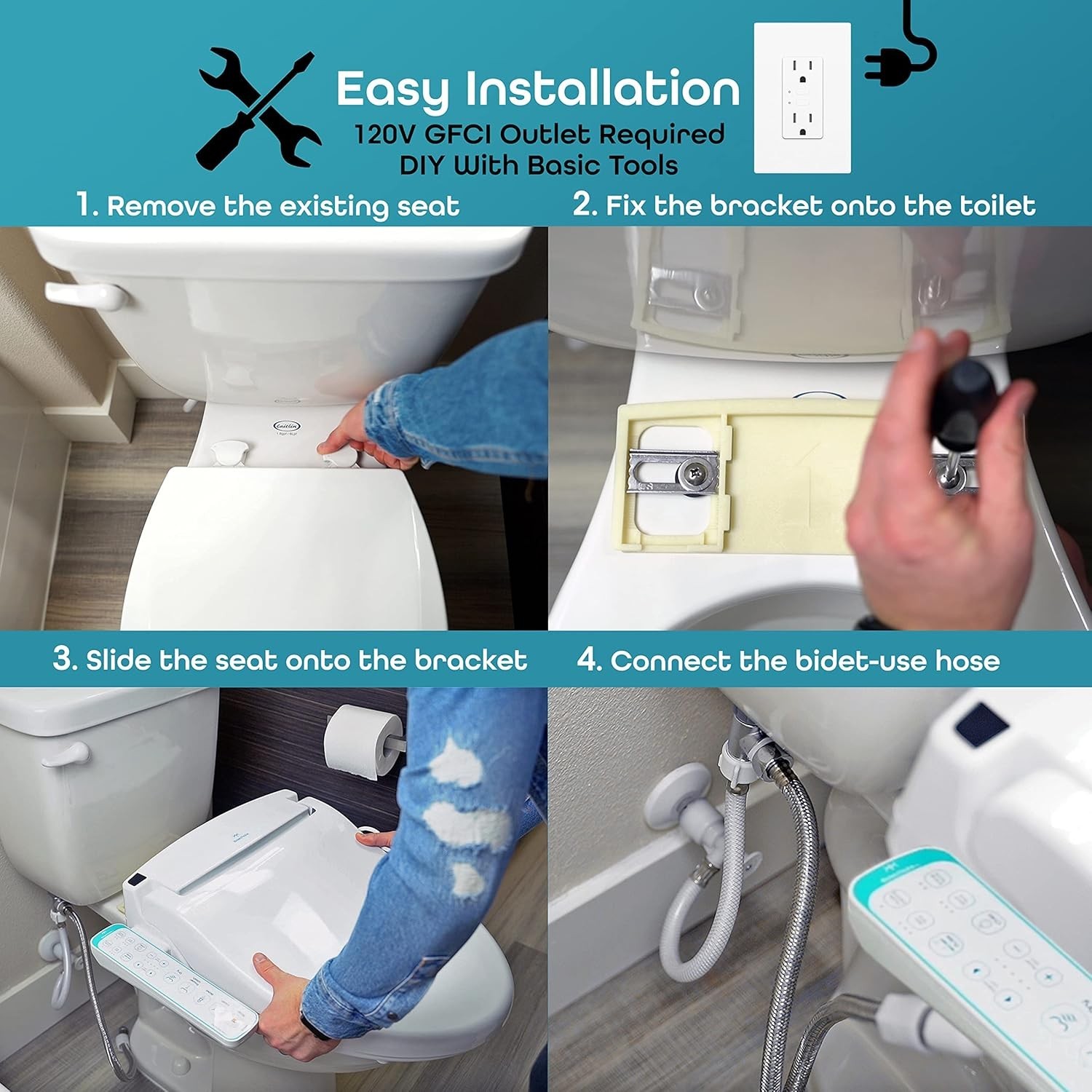 Easy Installation
120V GFCI Outlet Required
DIY With Basic Tools

1. Remove the existing seat

2. Fix the bracket onto the toilet

3. Slide the seat onto the bracket

4. Connect the bidet-use hose