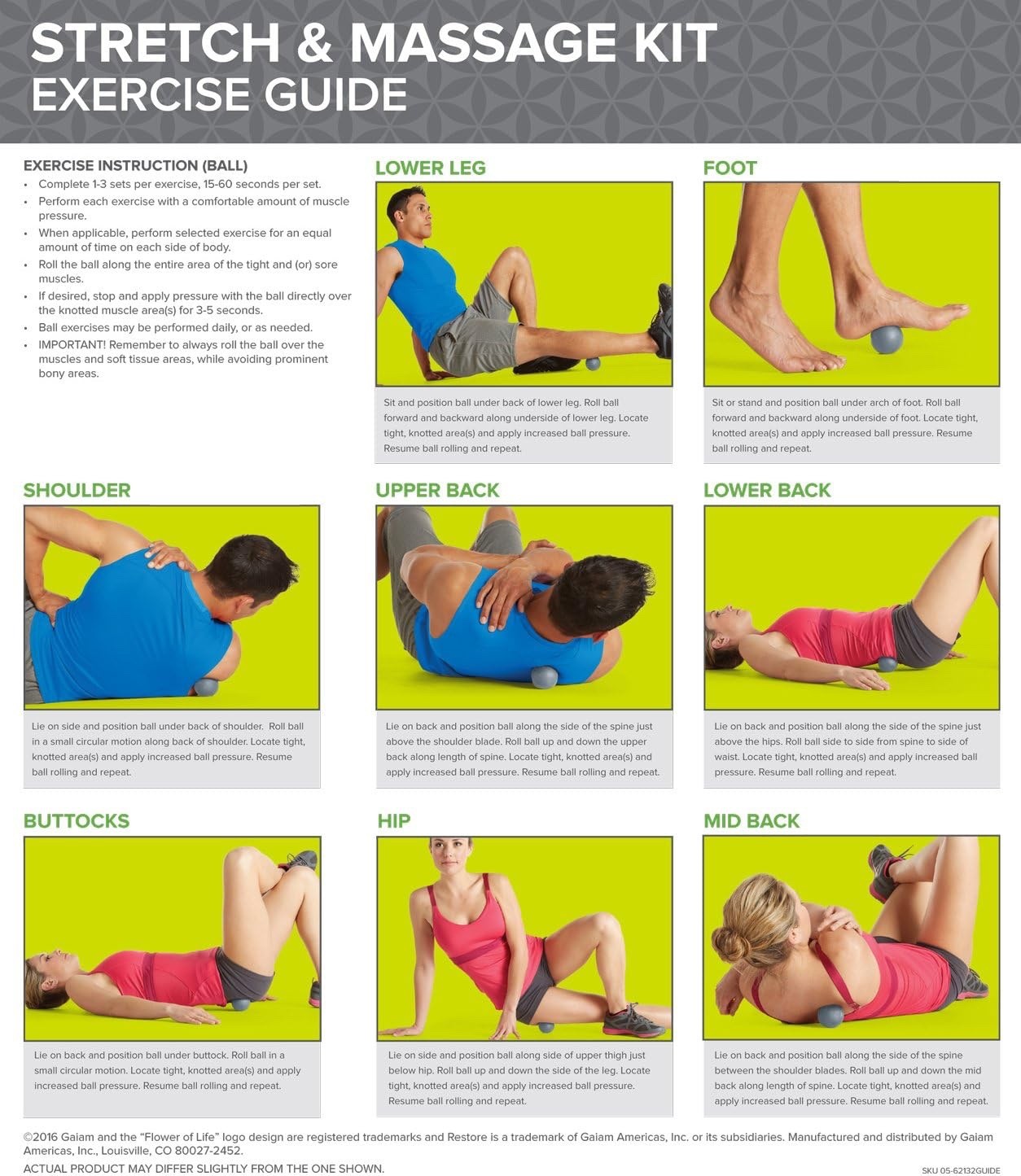 STRETCH & MASSAGE KIT
EXERCISE GUIDE

EXERCISE INSTRUCTION (BALL)
• Complete 1-3 sets per exercise, 15-60 seconds per set.
• Perform each exercise with a comfortable amount of muscle pressure.
• When applicable, perform selected exercise for an equal amount of time on each side of body.
• Roll the ball along the entire area of the tight and (or) sore muscles.
• If desired, stop and apply pressure with the ball directly over the knotted muscle area(s) for 3-5 seconds.
• Ball exercises may be performed daily, or as needed.
• IMPORTANT! Remember to always roll the ball over the muscles and soft tissue areas, while avoiding prominent bony areas.

LOWER LEG
Sit and position ball under back of lower leg. Roll ball forward and backward along underside of lower leg. Locate tight, knotted area(s) and apply increased ball pressure. Resume ball rolling and repeat.

FOOT
Sit or stand and position ball under arch of foot. Roll ball forward and backward along underside of foot. Locate tight, knotted area(s) and apply increased ball pressure. Resume ball rolling and repeat.

SHOULDER
Lie on side and position ball under back of shoulder. Roll ball in a small circular motion along back of shoulder. Locate tight, knotted area(s) and apply increased ball pressure. Resume ball rolling and repeat.

UPPER BACK
Lie on back and position ball along the side of the spine just above the shoulder blade. Roll ball up and down the upper back along length of spine. Locate tight, knotted area(s) and apply increased ball pressure. Resume ball rolling and repeat.

LOWER BACK
Lie on back and position ball along the side of the spine just above the hips. Roll ball side to side from spine to side of waist. Locate tight, knotted area(s) and apply increased ball pressure. Resume ball rolling and repeat.

BUTTOCKS
Lie on back and position ball under buttock. Roll ball in a small circular motion. Locate tight, knotted area(s) and apply increased ball pressure. Resume ball rolling and repeat.

HIP
Lie on side and position ball along side of upper thigh just below hip. Roll ball up and down the side of the leg. Locate tight, knotted area(s) and apply increased ball pressure. Resume ball rolling and repeat.

MID BACK
Lie on back and position ball along the side of the spine between the shoulder blades. Roll ball up and down the mid back along length of spine. Locate tight, knotted area(s) and apply increased ball pressure. Resume ball rolling and repeat.

©2016 Gaiam and the "Flower of Life" logo design are registered trademarks and Restore is a trademark of Gaiam Americas, Inc. or its subsidiaries. Manufactured and distributed by Gaiam Americas, Inc., Louisville, CO 80027-2452.
ACTUAL PRODUCT MAY DIFFER SLIGHTLY FROM THE ONE SHOWN.
SKU 05-62132GUIDE