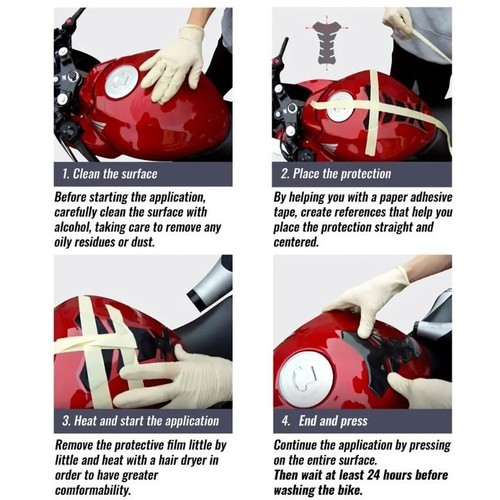 1. Clean the surface

Before starting the application, carefully clean the surface with alcohol, taking care to remove any oily residues or dust.

2. Place the protection

By helping you with a paper adhesive tape, create references that help you place the protection straight and centered.

3. Heat and start the application

Remove the protective film little by little and heat with a hair dryer in order to have greater comformability.

4. End and press

Continue the application by pressing on the entire surface.
Then wait at least 24 hours before washing the bike.