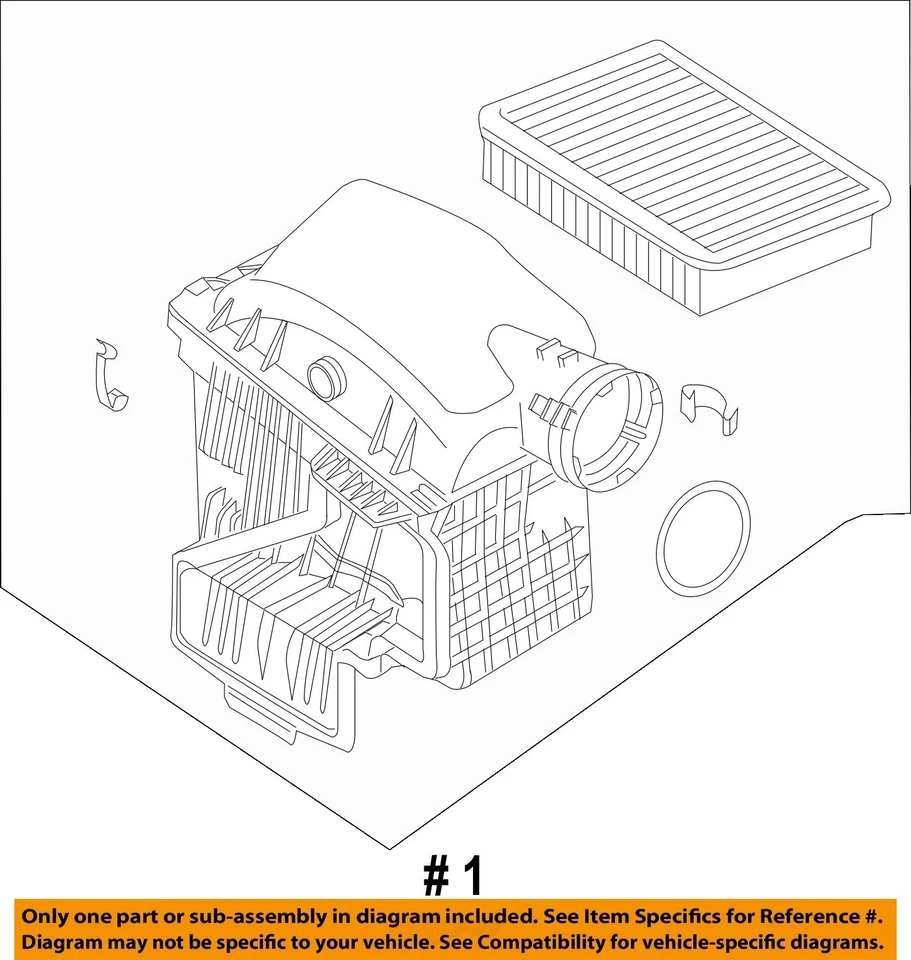 # 1

Only one part or sub-assembly in diagram included. See Item Specifics for Reference #. Diagram may not be specific to your vehicle. See Compatibility for vehicle-specific diagrams.