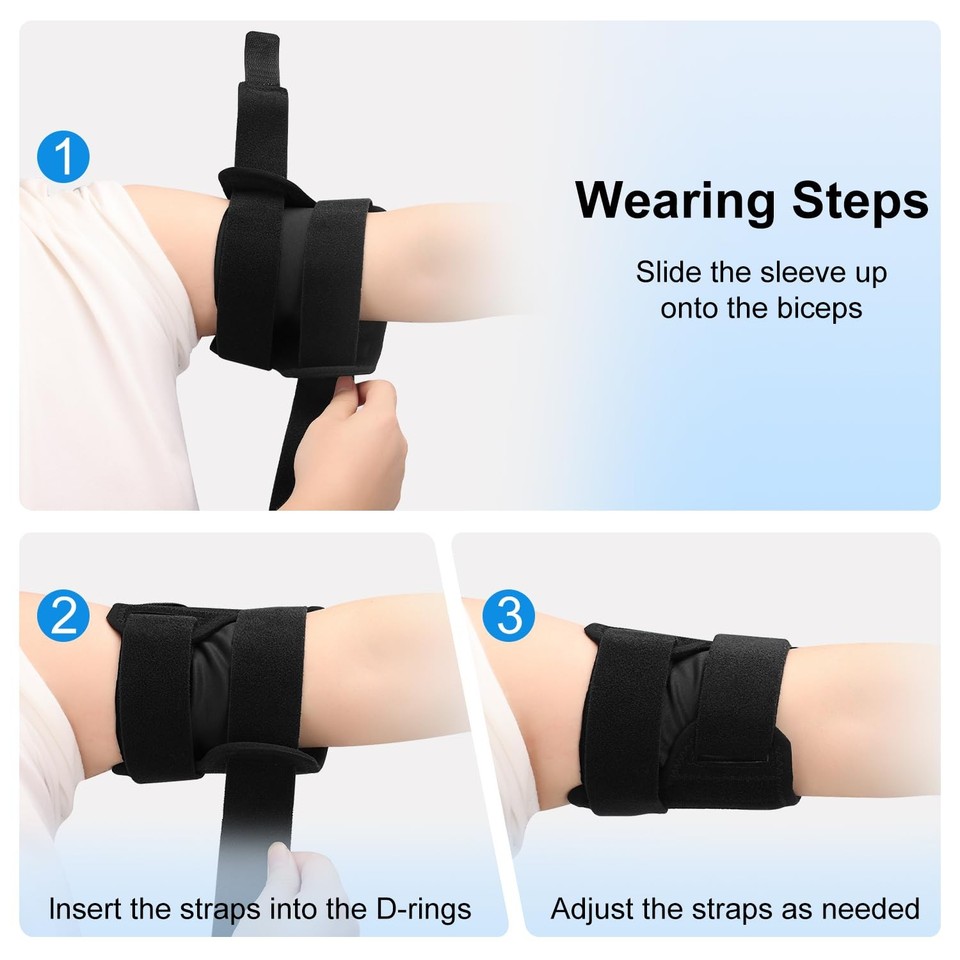 1

Wearing Steps

Slide the sleeve up onto the biceps

2

Insert the straps into the D-rings

3

Adjust the straps as needed