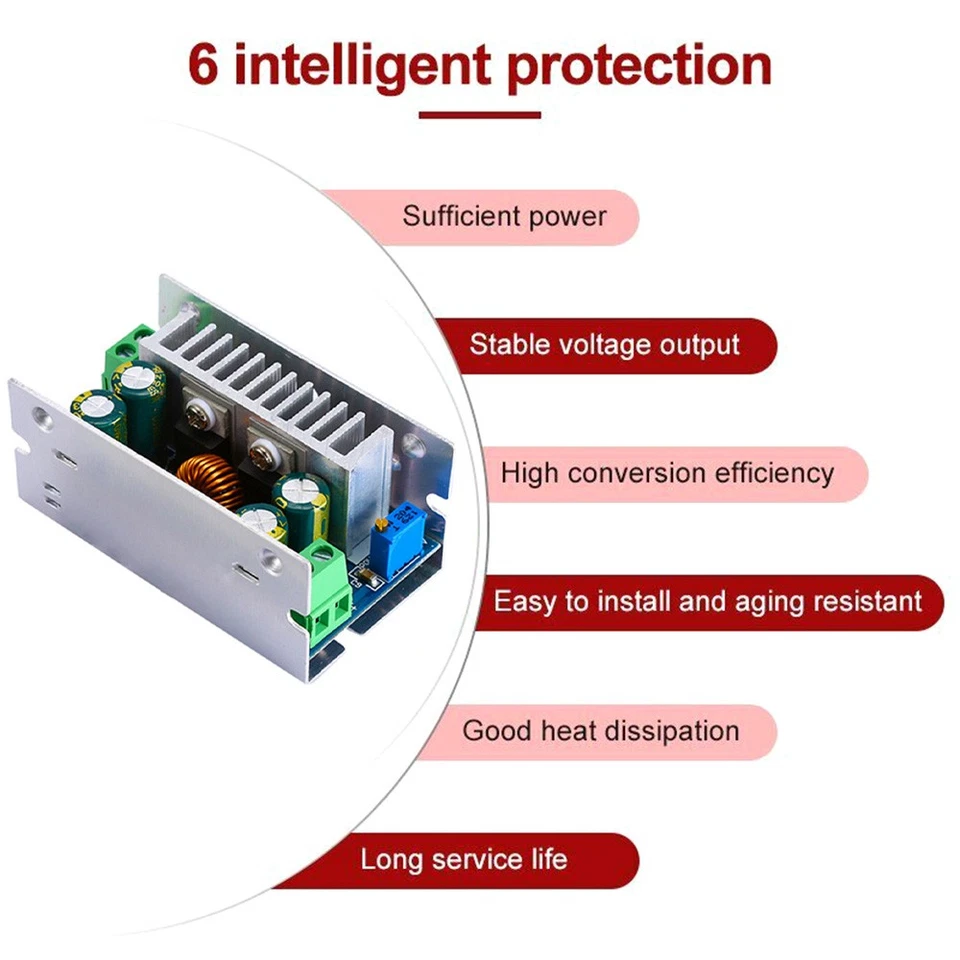 6 intelligent protection

Sufficient power

Stable voltage output

High conversion efficiency

Easy to install and aging resistant

Good heat dissipation

Long service life