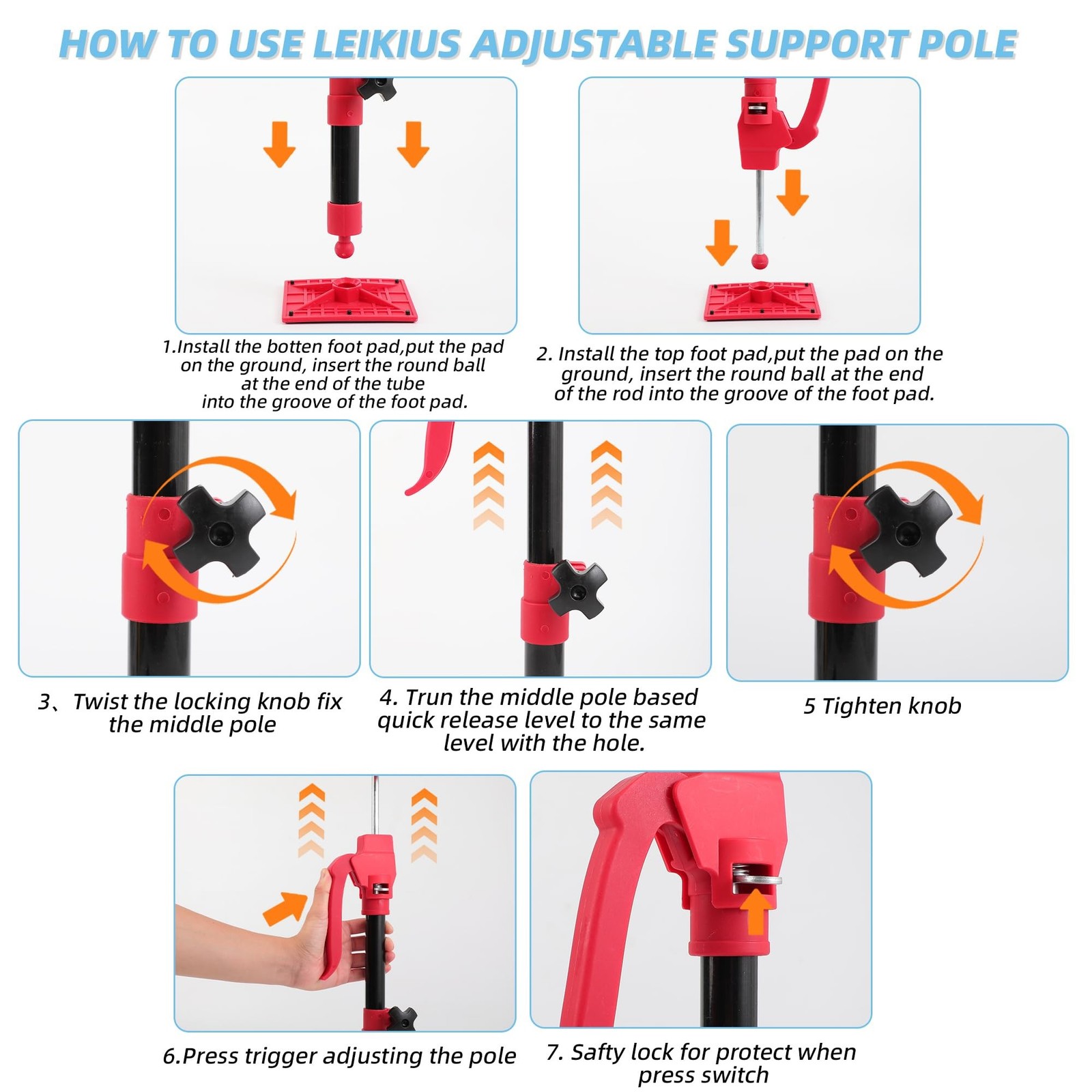 HOW TO USE LEIKIUS ADJUSTABLE SUPPORT POLE

1.Install the botten foot pad,put the pad on the ground, insert the round ball at the end of the tube into the groove of the foot pad.

2. Install the top foot pad,put the pad on the ground, insert the round ball at the end of the rod into the groove of the foot pad.

3、Twist the locking knob fix the middle pole

4. Trun the middle pole based quick release level to the same level with the hole.

5 Tighten knob

6.Press trigger adjusting the pole

7. Safty lock for protect when press switch