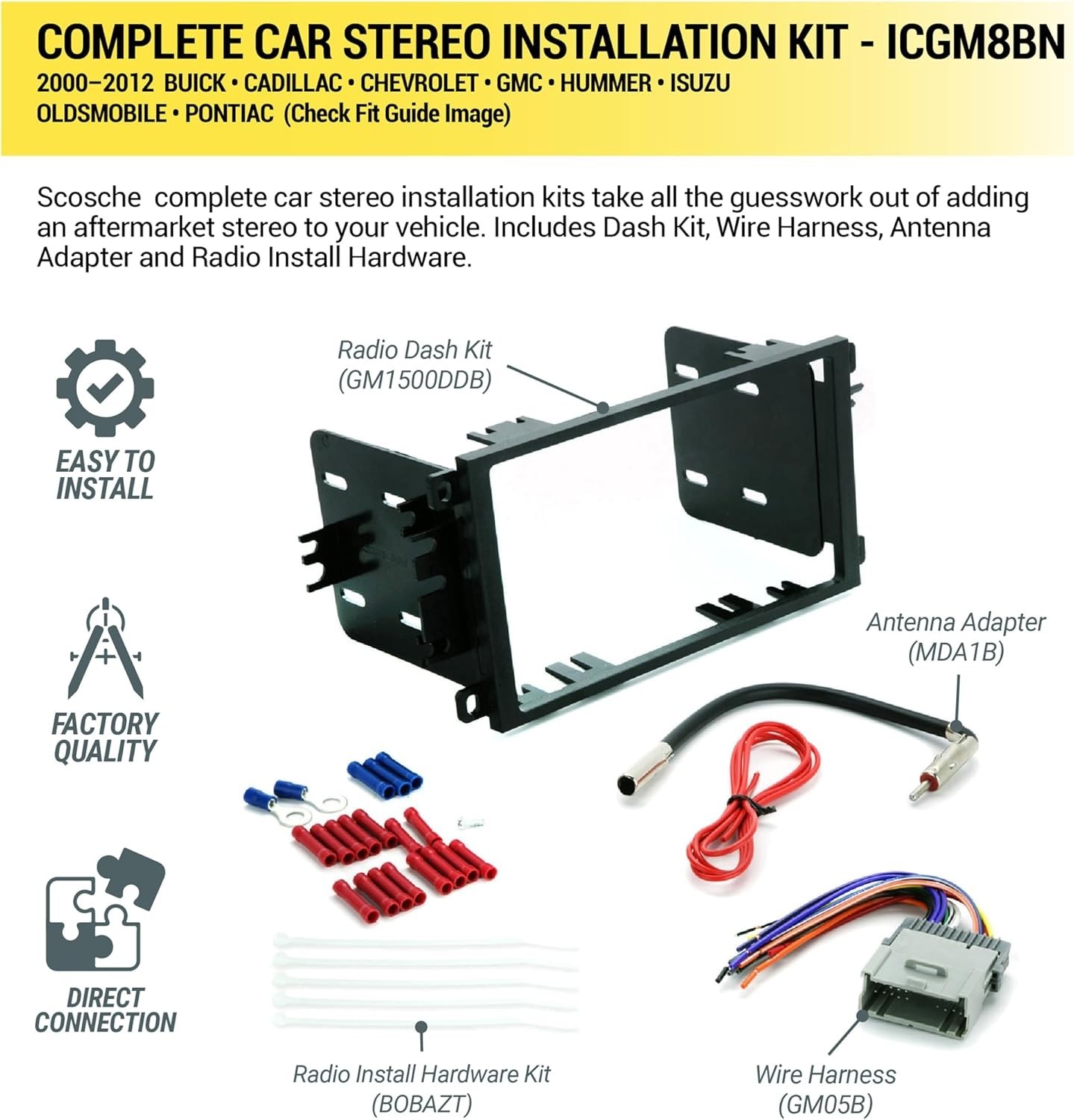 COMPLETE CAR STEREO INSTALLATION KIT - ICGM8BN
2000–2012 BUICK • CADILLAC • CHEVROLET • GMC • HUMMER • ISUZU OLDSMOBILE • PONTIAC (Check Fit Guide Image)

Scosche complete car stereo installation kits take all the guesswork out of adding an aftermarket stereo to your vehicle. Includes Dash Kit, Wire Harness, Antenna Adapter and Radio Install Hardware.

EASY TO INSTALL

FACTORY QUALITY

DIRECT CONNECTION

Radio Dash Kit (GM1500DDB)

Antenna Adapter (MDA1B)

Radio Install Hardware Kit (BOBAZT)

Wire Harness (GM05B)