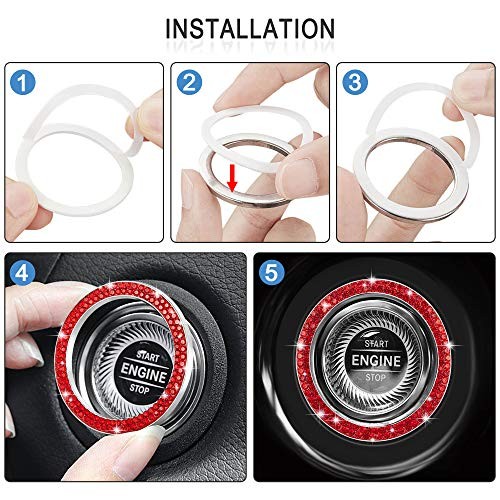 INSTALLATION

1

2

3

4

START
ENGINE
STOP

5

START
ENGINE
STOP