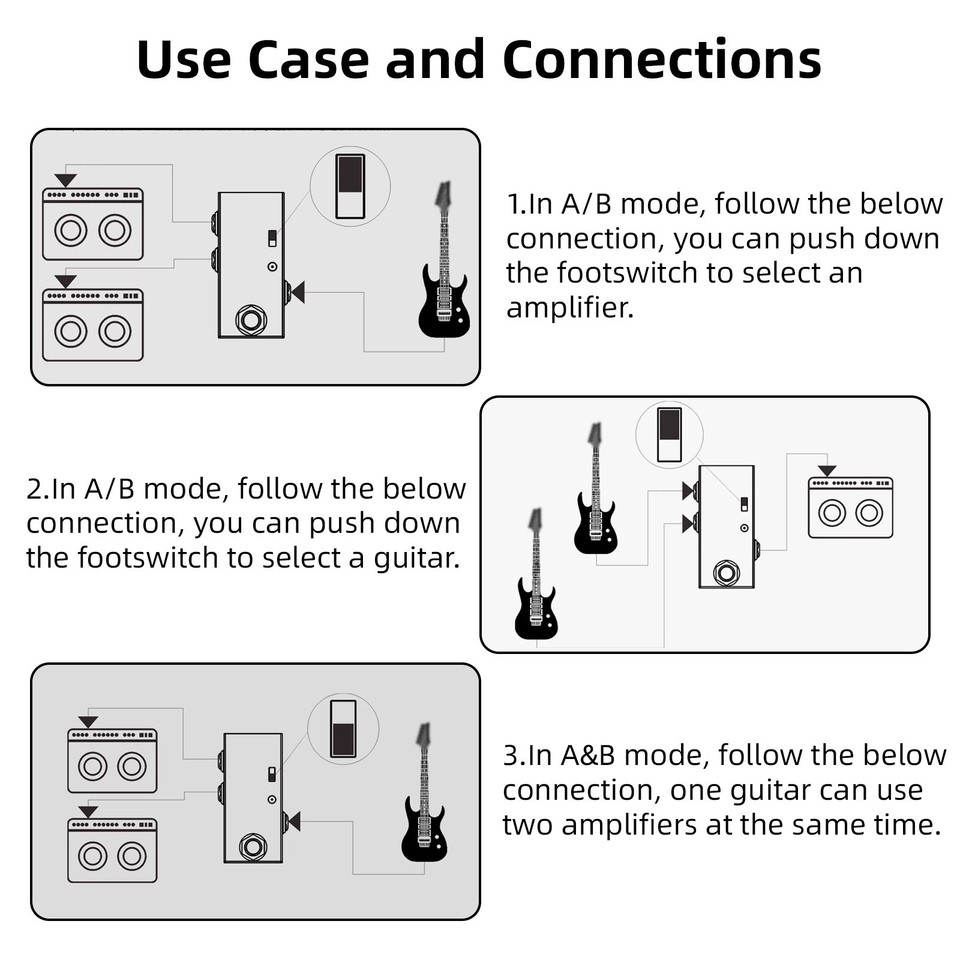 Use Case and Connections

1.In A/B mode, follow the below connection, you can push down the footswitch to select an amplifier.

2.In A/B mode, follow the below connection, you can push down the footswitch to select a guitar.

3.In A&B mode, follow the below connection, one guitar can use two amplifiers at the same time.