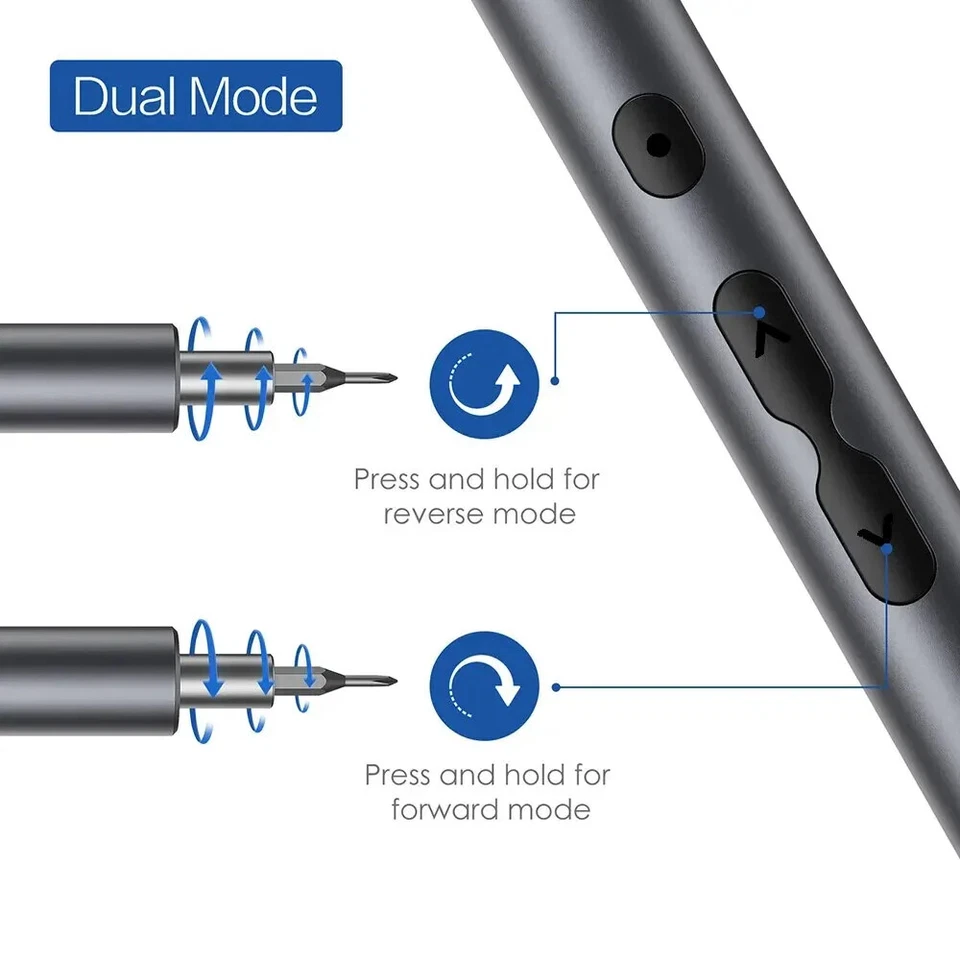 Dual Mode

Press and hold for reverse mode

Press and hold for forward mode