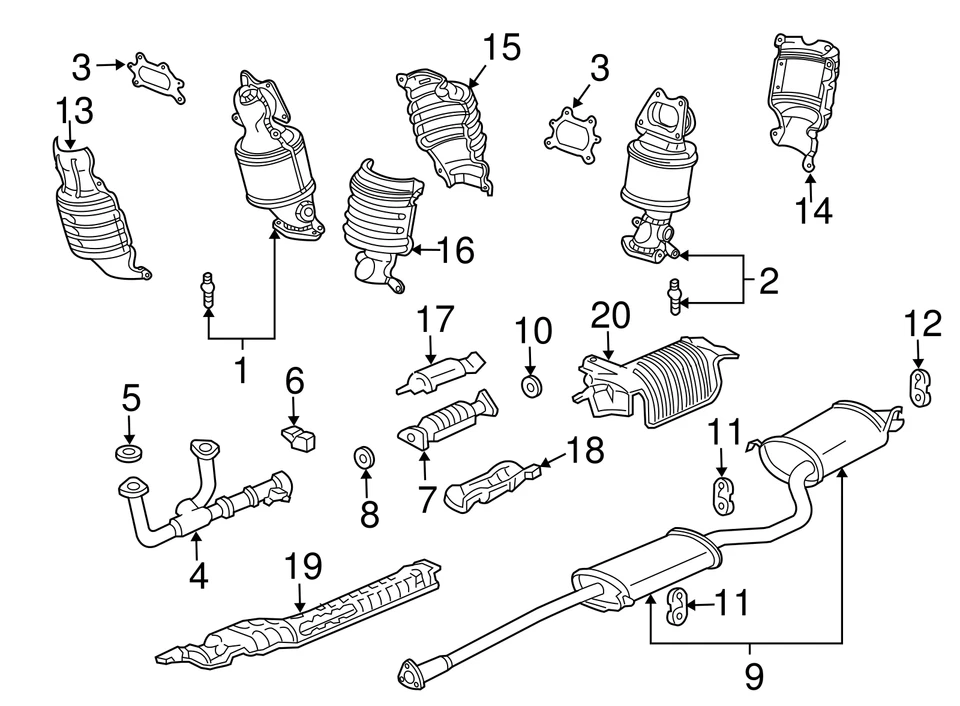 3
13
15
3
14
16
2
1
17
10
20
12
5
6
11
8
7
18
4
19
11
9