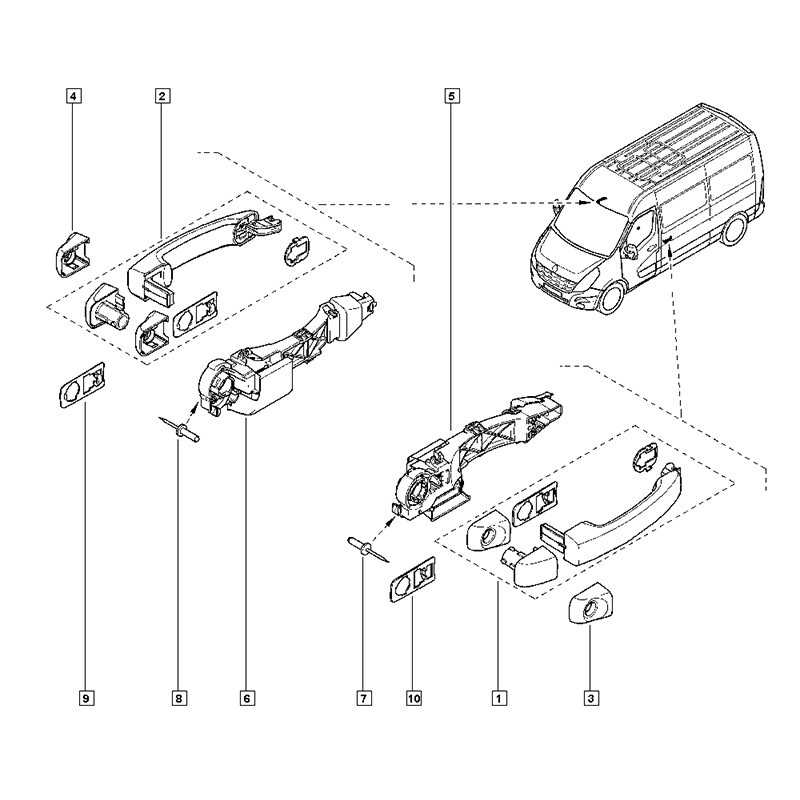 4
2
5
9
8
6
7
10
1
3