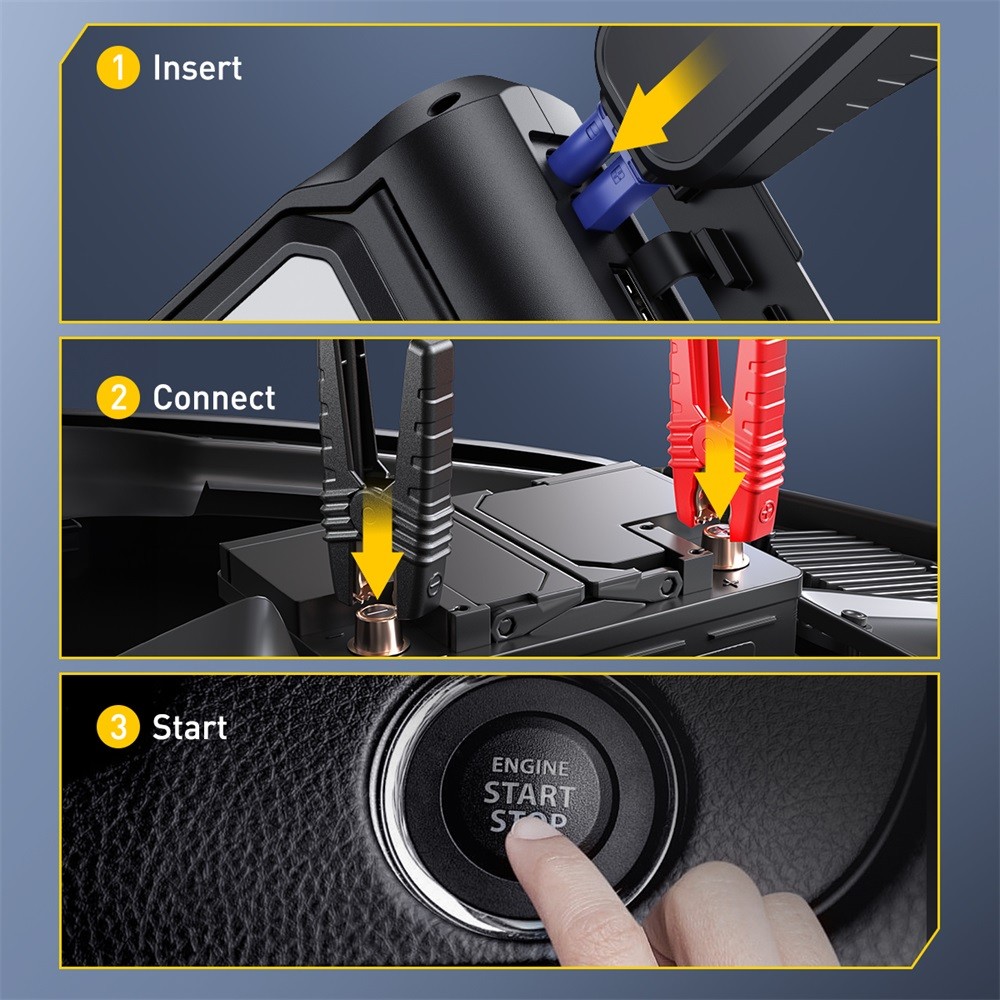 1 Insert

2 Connect

3 Start

ENGINE
START
STOP