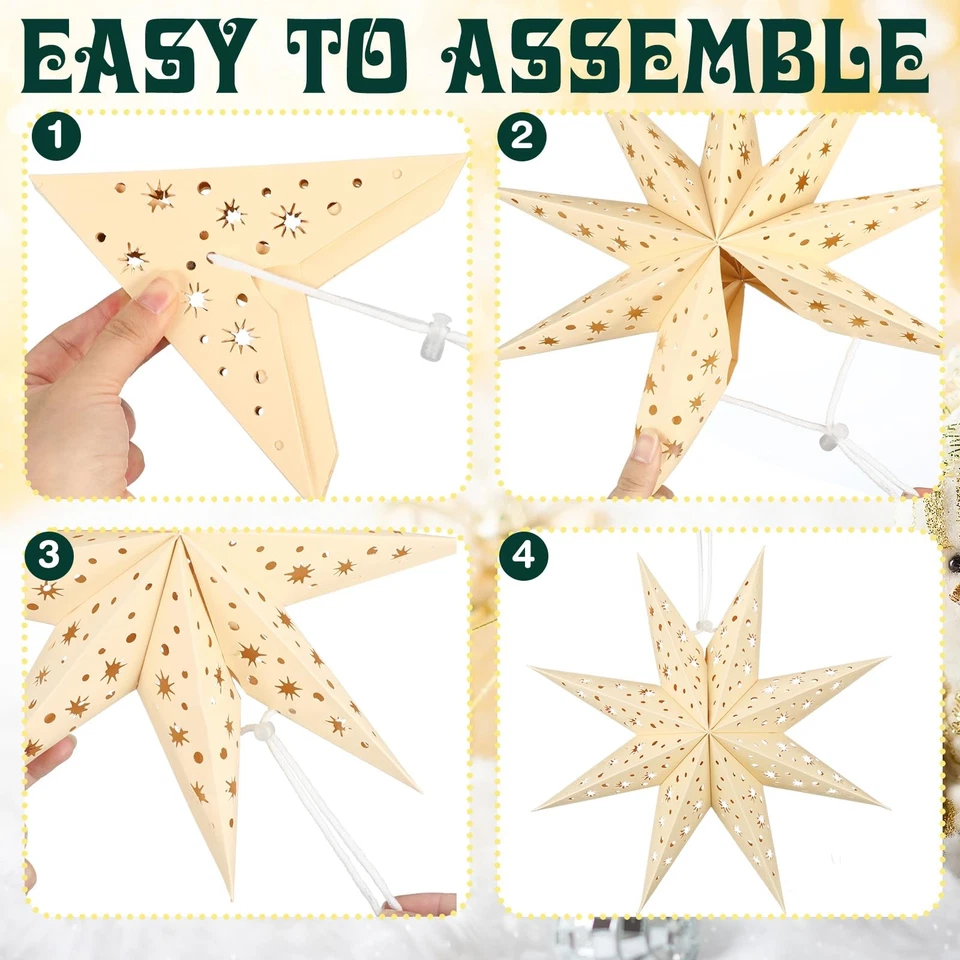 EASY TO ASSEMBLE

1

2

3

4