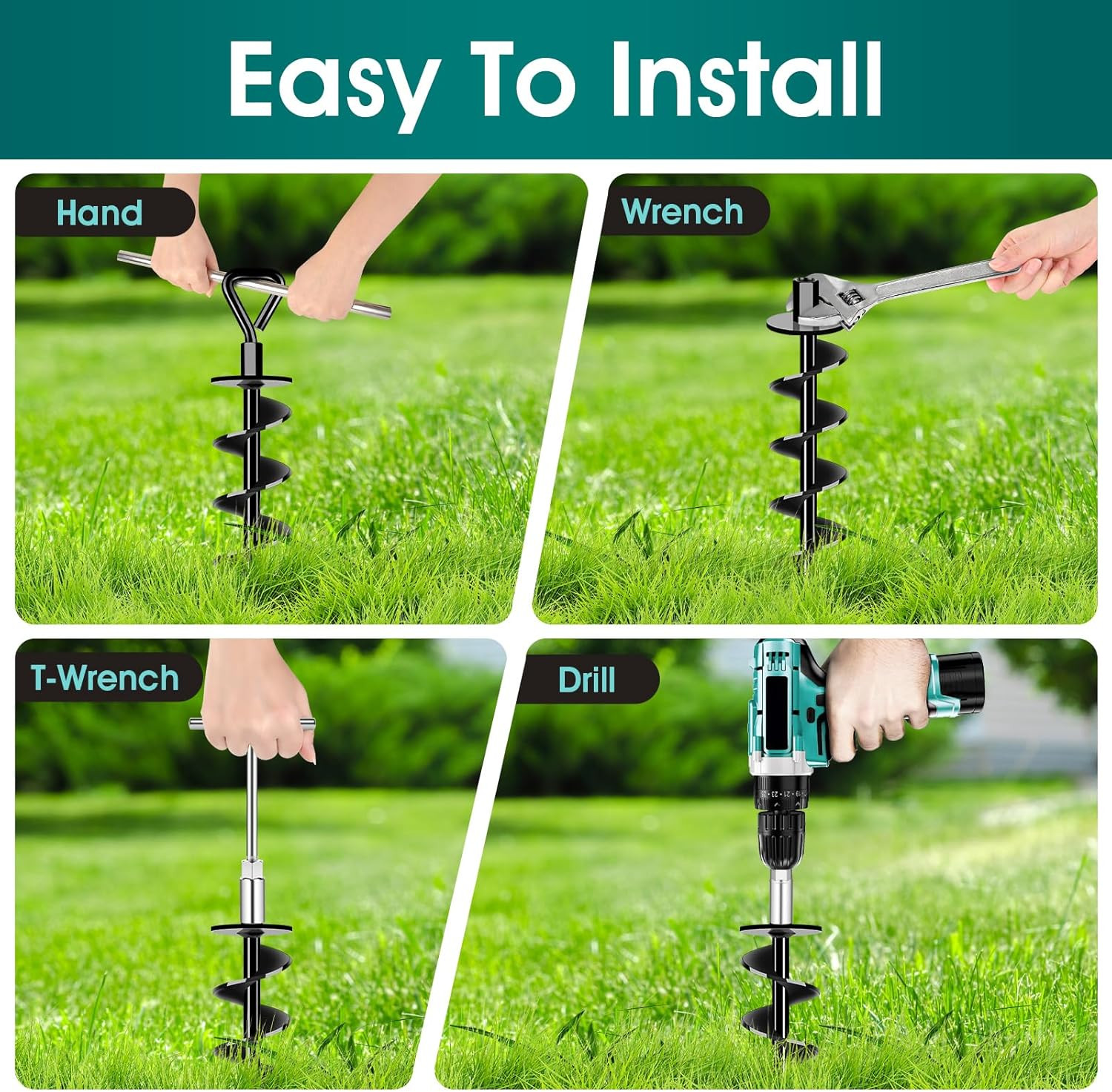 Easy To Install

Hand

Wrench

T-Wrench

Drill