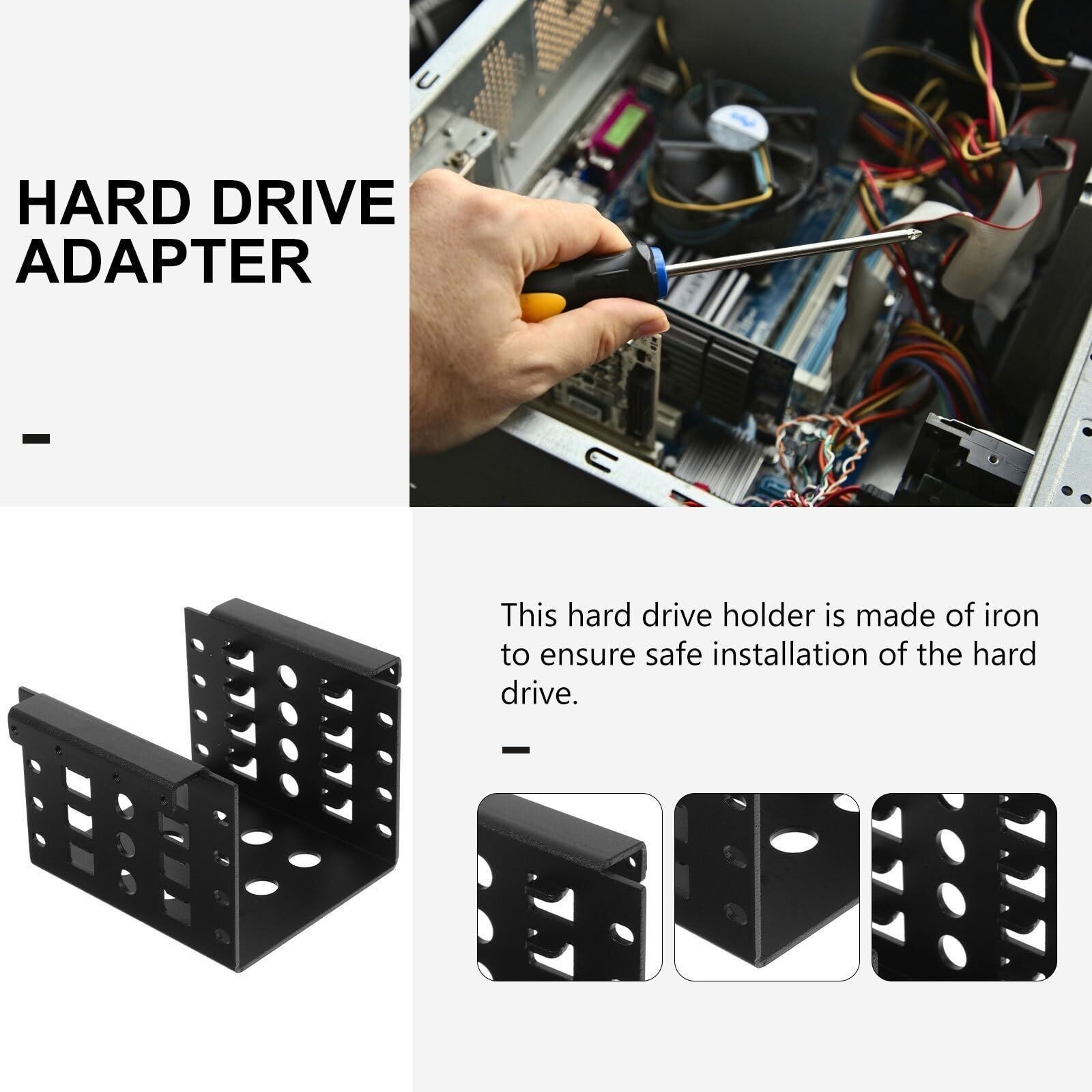 HARD DRIVE ADAPTER

This hard drive holder is made of iron to ensure safe installation of the hard drive.