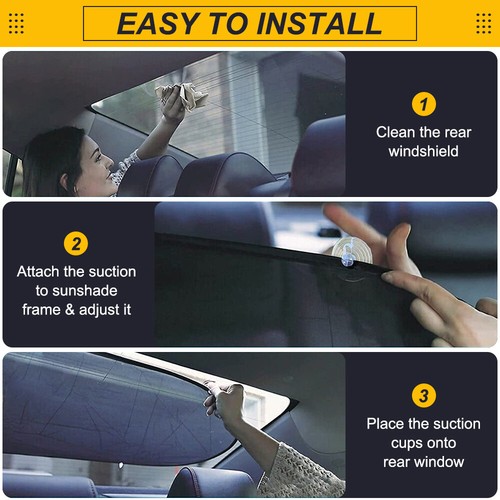 EASY TO INSTALL

1
Clean the rear windshield

2
Attach the suction to sunshade frame & adjust it

3
Place the suction cups onto rear window