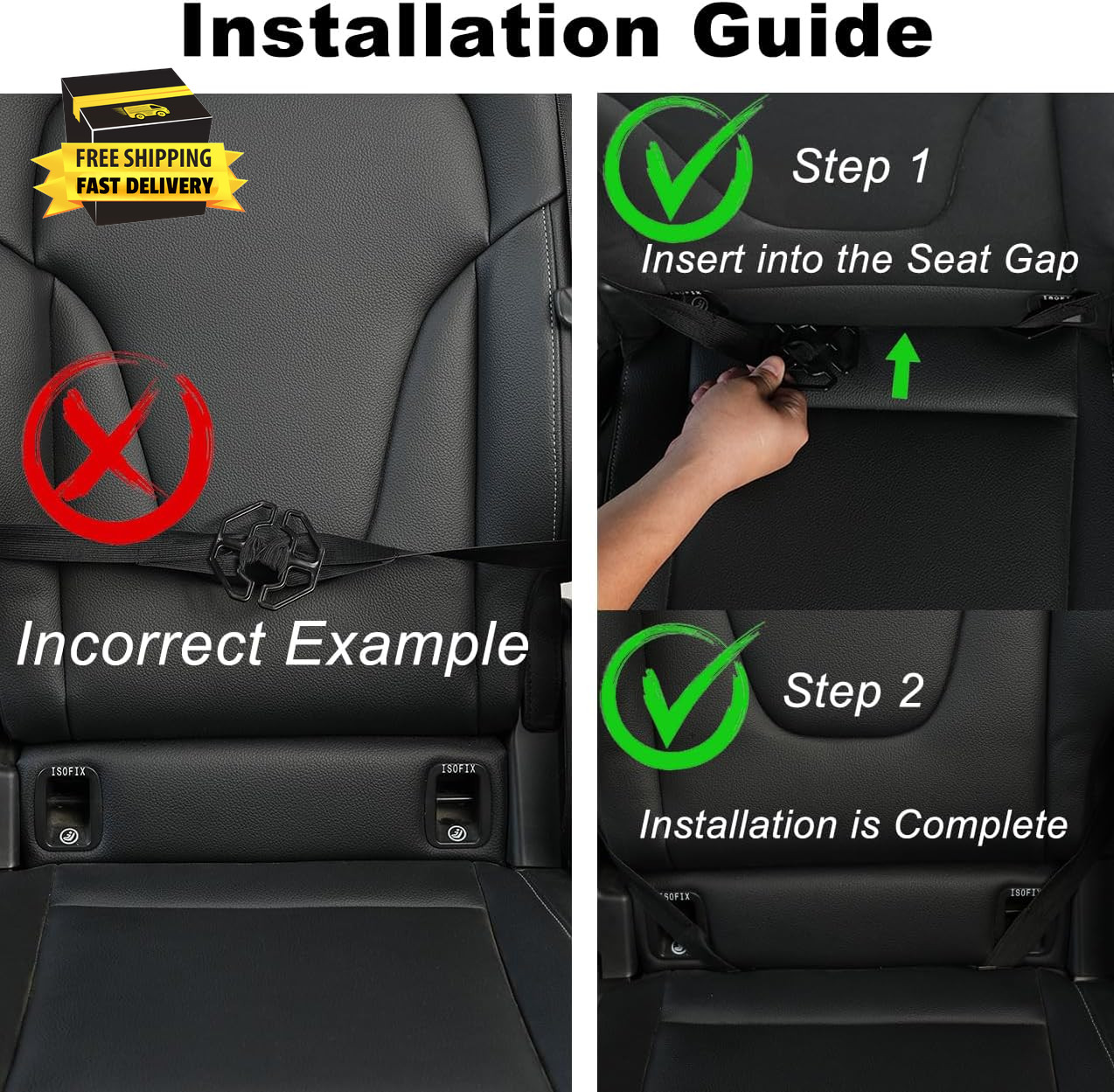 Installation Guide

FREE SHIPPING
FAST DELIVERY

Incorrect Example

ISOFIX
ISOFIX

Step 1

Insert into the Seat Gap

ISOFIX
ISOFIX

Step 2

Installation is Complete

ISOFIX
ISOFIX