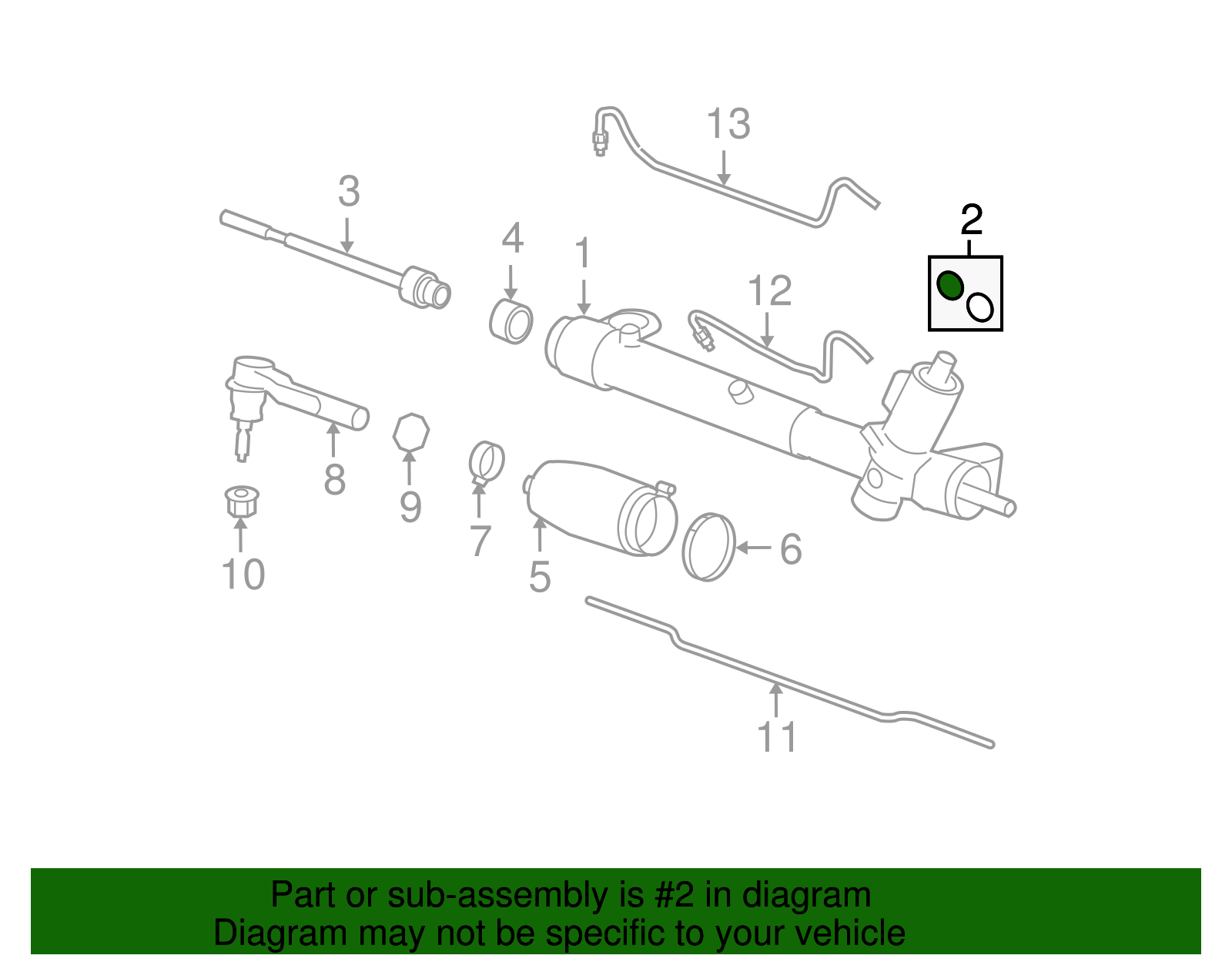 13
3
2
4
1
12
8
9
7
10
5
6
11

Part or sub-assembly is #2 in diagram
Diagram may not be specific to your vehicle