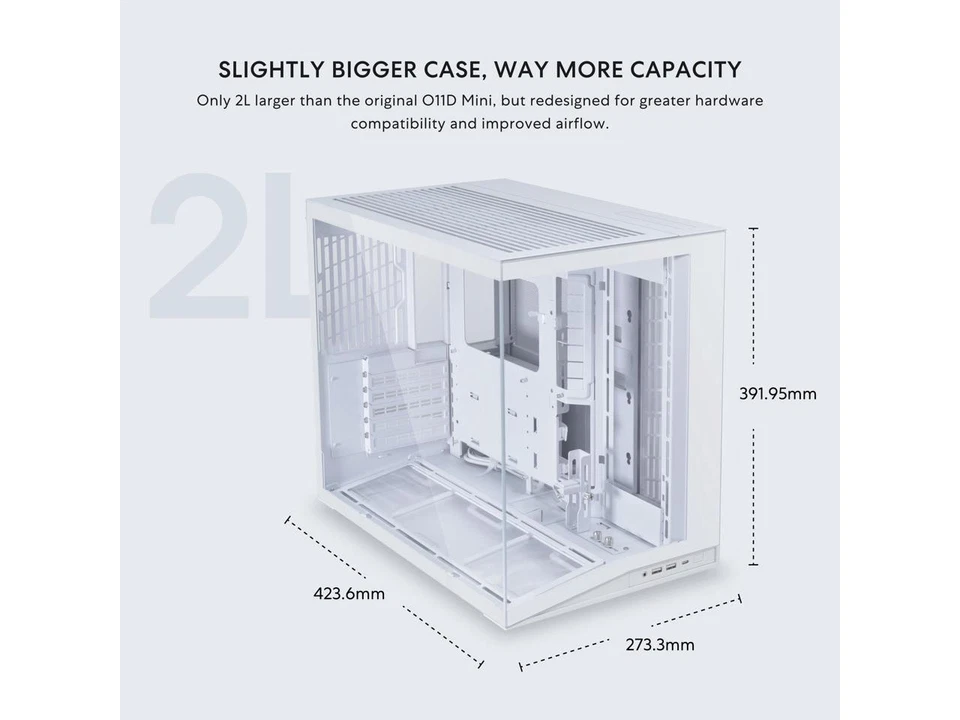 SLIGHTLY BIGGER CASE, WAY MORE CAPACITY

Only 2L larger than the original O11D Mini, but redesigned for greater hardware compatibility and improved airflow.

2L

391.95mm

423.6mm

273.3mm