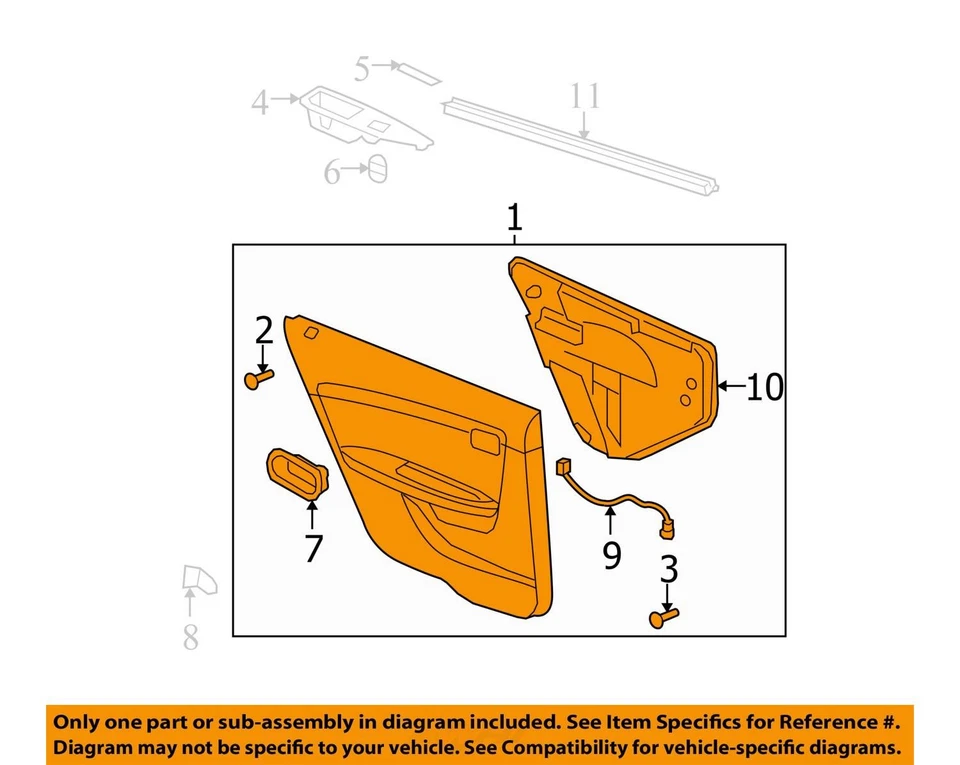 5
4
11
6
1
2
10
7
9
3
8

Only one part or sub-assembly in diagram included. See Item Specifics for Reference #. Diagram may not be specific to your vehicle. See Compatibility for vehicle-specific diagrams.