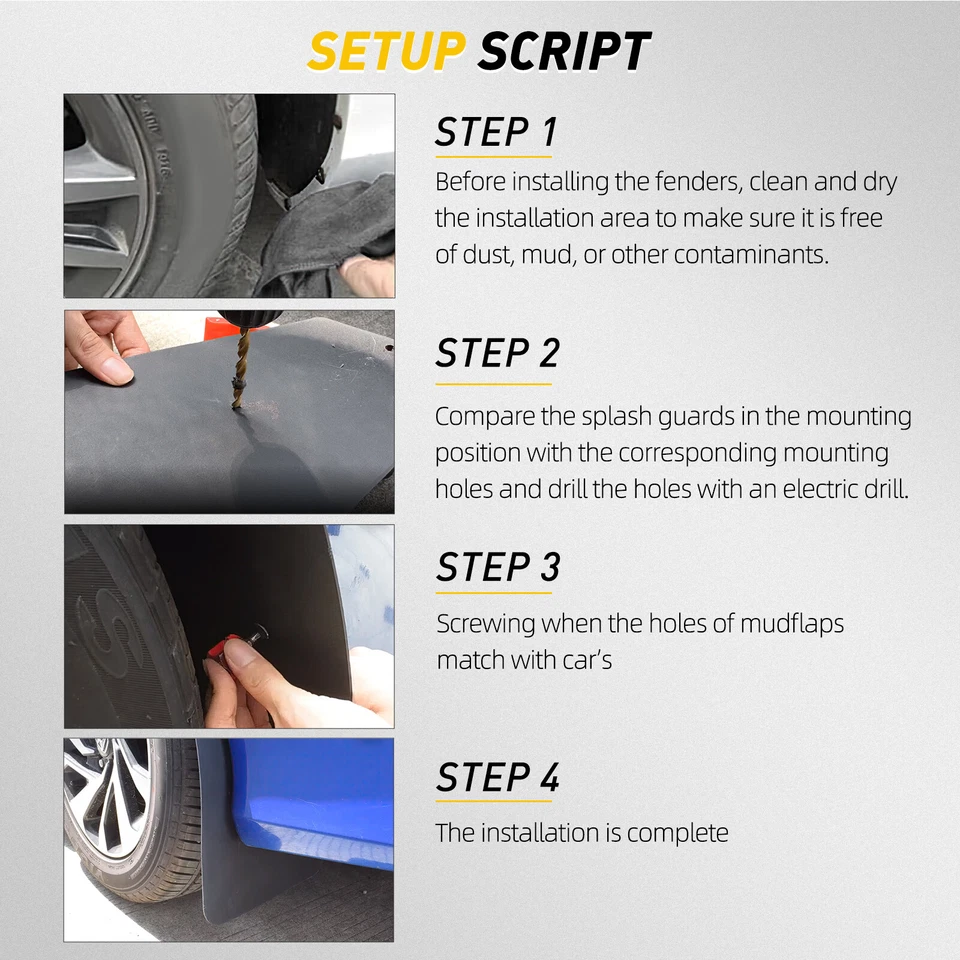 SETUP SCRIPT

STEP 1

Before installing the fenders, clean and dry the installation area to make sure it is free of dust, mud, or other contaminants.

STEP 2

Compare the splash guards in the mounting position with the corresponding mounting holes and drill the holes with an electric drill.

STEP 3

Screwing when the holes of mudflaps match with car's

STEP 4

The installation is complete