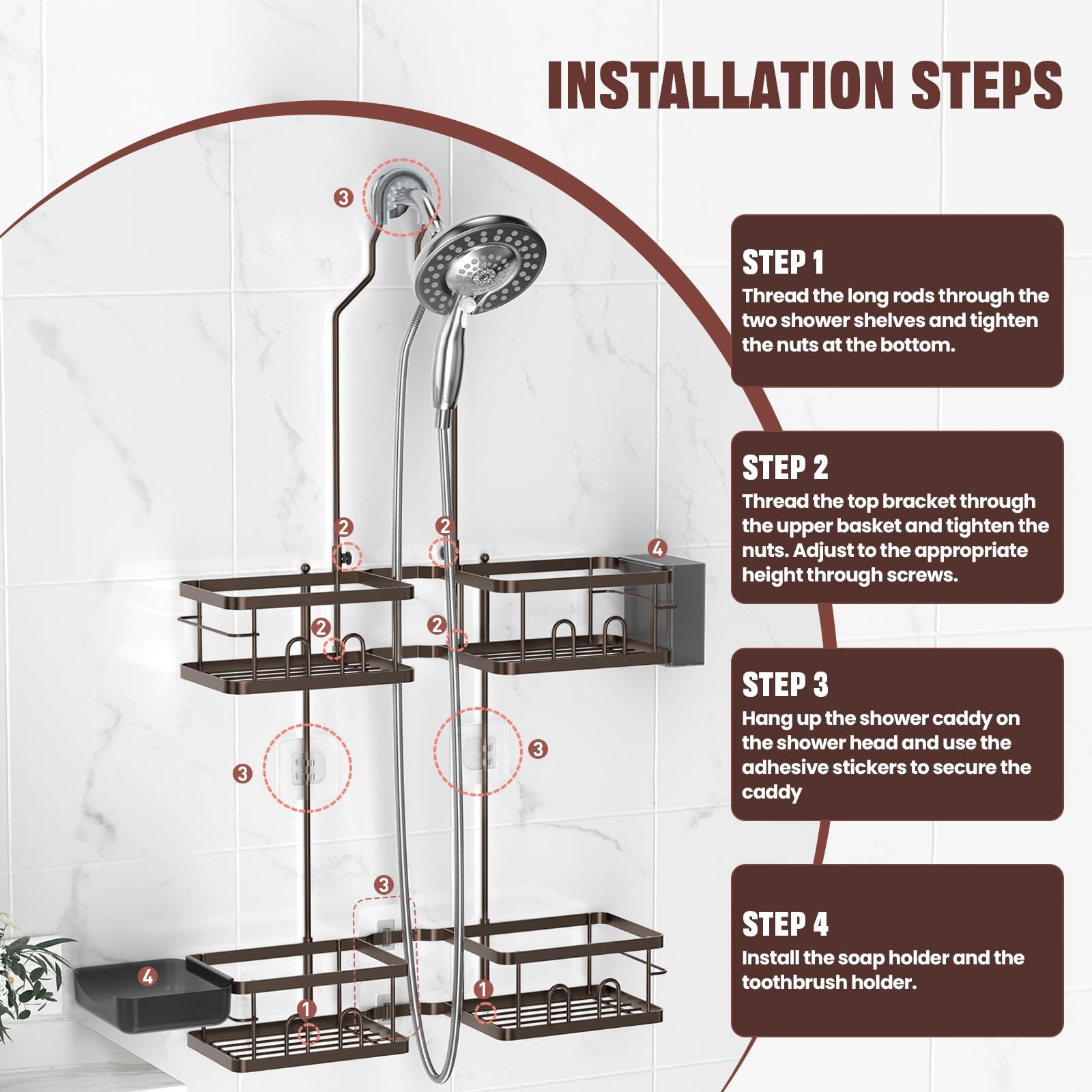 INSTALLATION STEPS

3

2 2

4

2 2

3 3

3

4

1 1

STEP 1
Thread the long rods through the two shower shelves and tighten the nuts at the bottom.

STEP 2
Thread the top bracket through the upper basket and tighten the nuts. Adjust to the appropriate height through screws.

STEP 3
Hang up the shower caddy on the shower head and use the adhesive stickers to secure the caddy

STEP 4
Install the soap holder and the toothbrush holder.