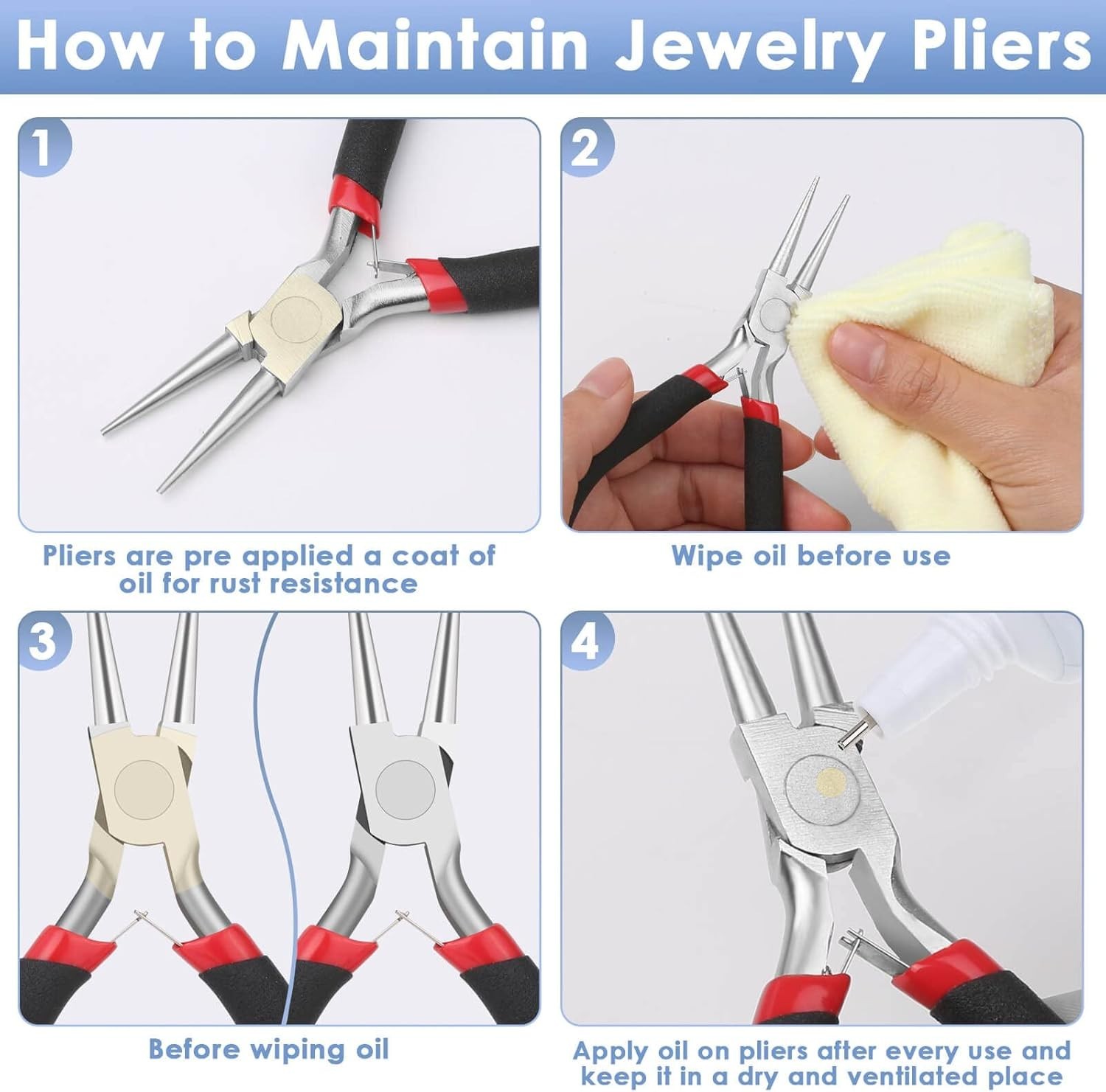 How to Maintain Jewelry Pliers

1

Pliers are pre applied a coat of oil for rust resistance

2

Wipe oil before use

3

Before wiping oil

4

Apply oil on pliers after every use and keep it in a dry and ventilated place