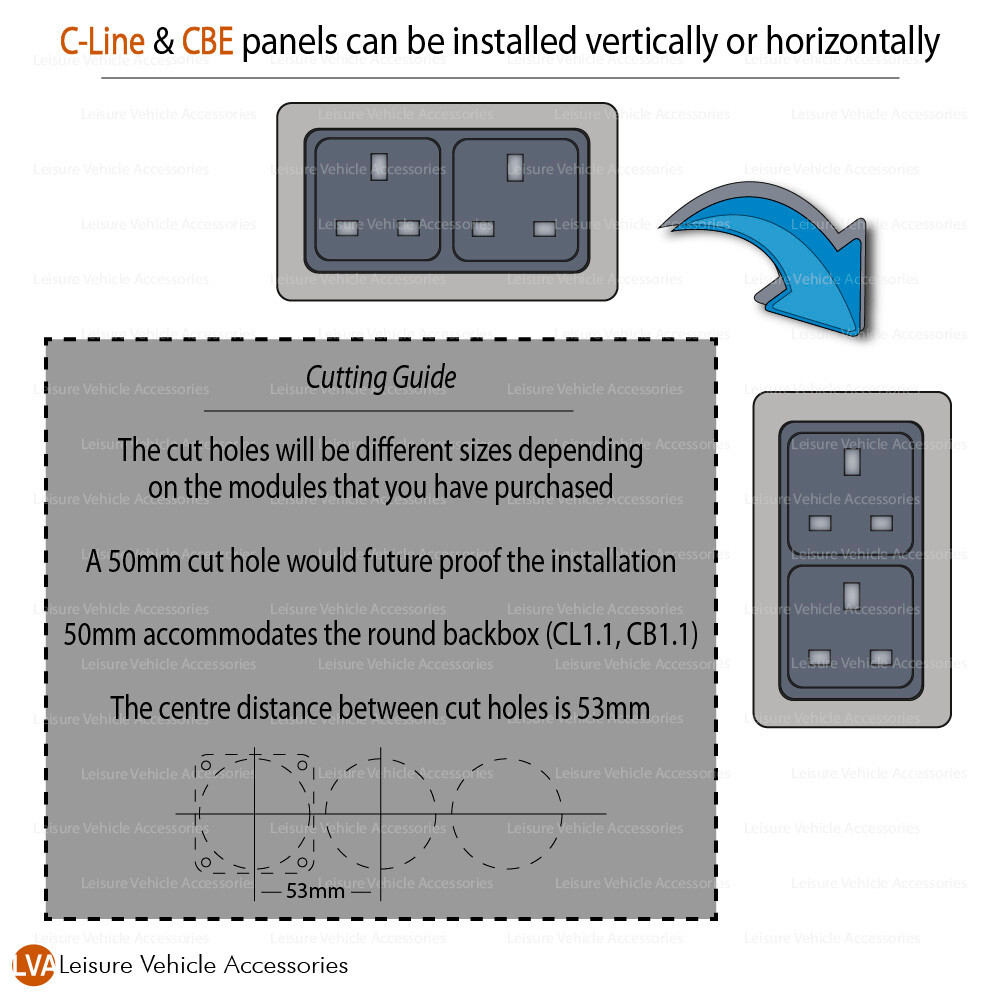 C-Line & CBE panels can be installed vertically or horizontally

Cutting Guide

The cut holes will be different sizes depending on the modules that you have purchased

A 50mm cut hole would future proof the installation

50mm accommodates the round backbox (CL1.1, CB1.1)

The centre distance between cut holes is 53mm

53mm

LVA Leisure Vehicle Accessories