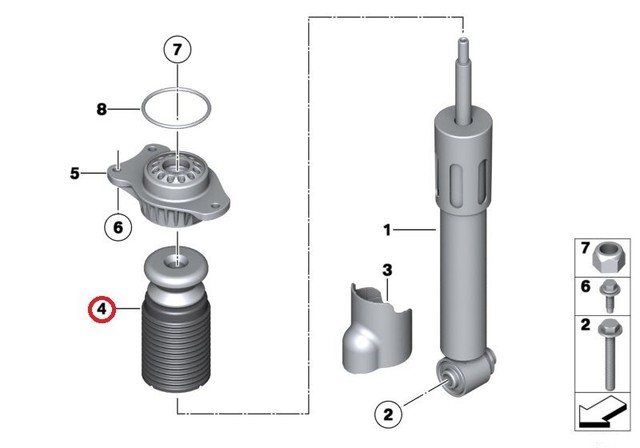 7
8
5
6
4
1
3
2
7
6
2